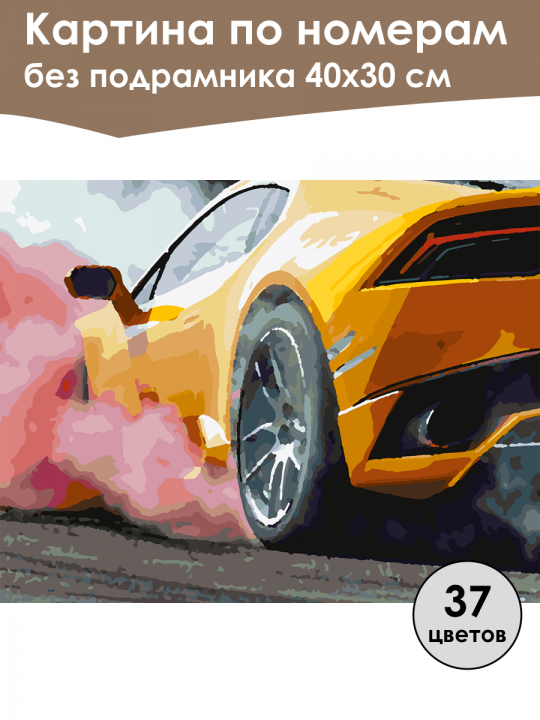 Картина по номерам
без подрамника 40х30 см

37
цветов