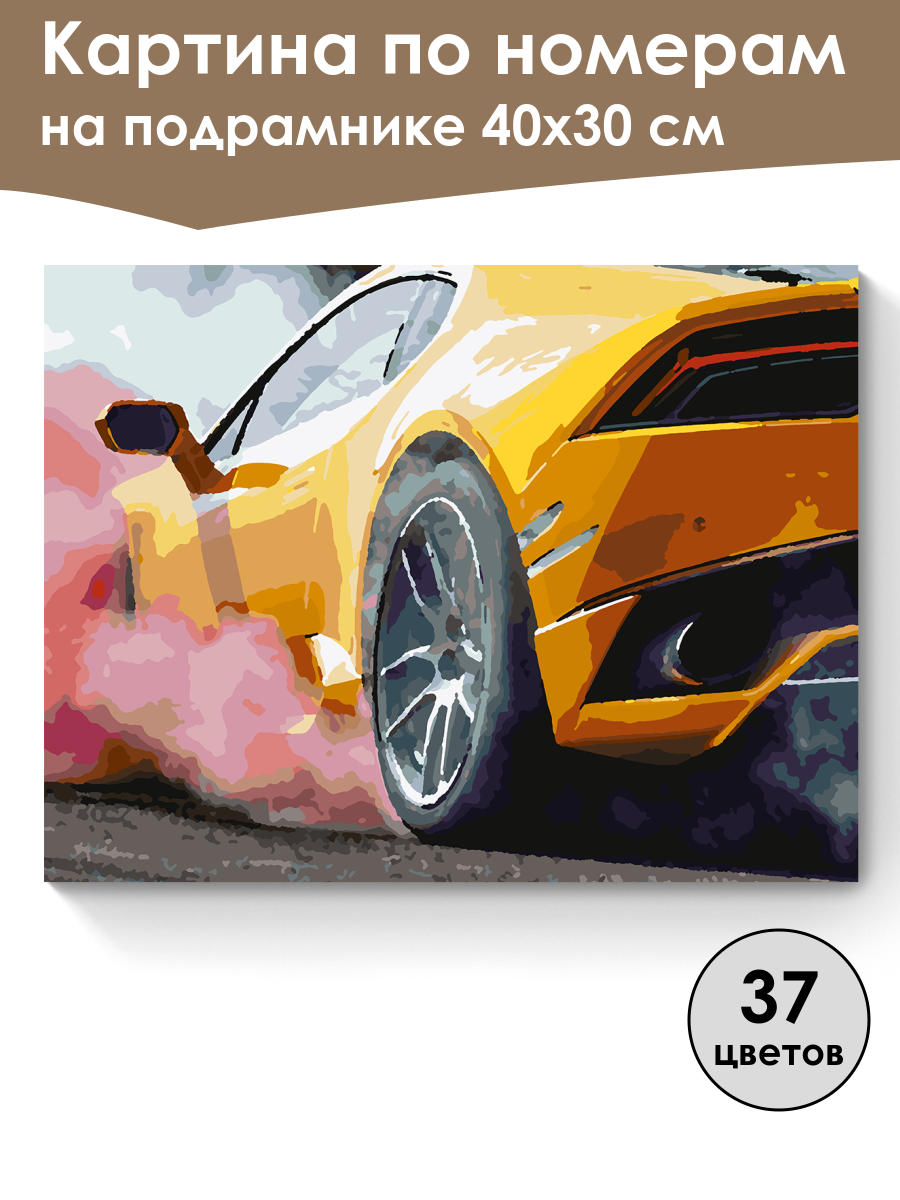 Картина по номерам
на подрамнике 40х30 см

37
цветов