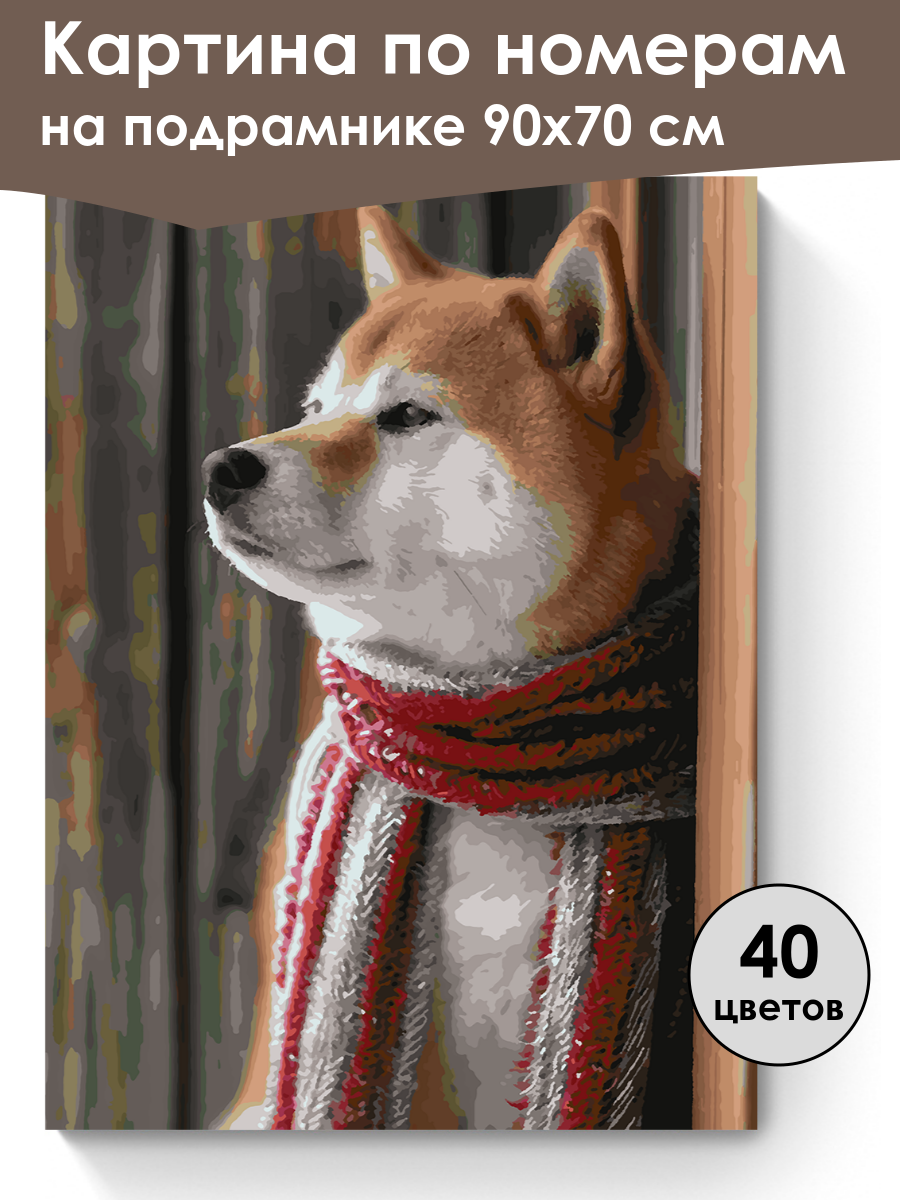 Картина по номерам
на подрамнике 90х70 см

40
цветов