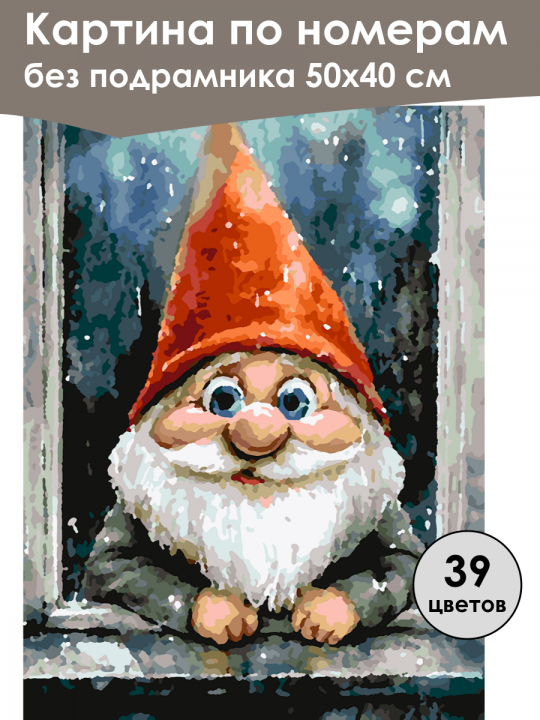 Картина по номерам
без подрамника 50х40 см

39
цветов