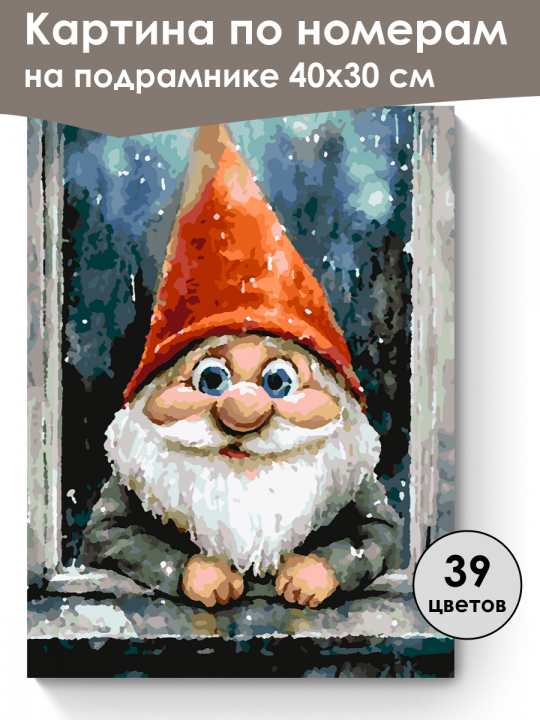 Картина по номерам
на подрамнике 40х30 см

39
цветов