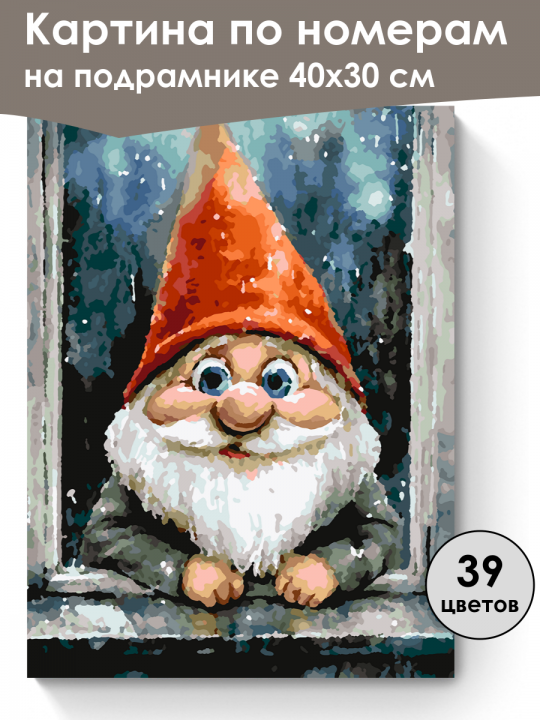 Картина по номерам
на подрамнике 40x30 см

39
цветов