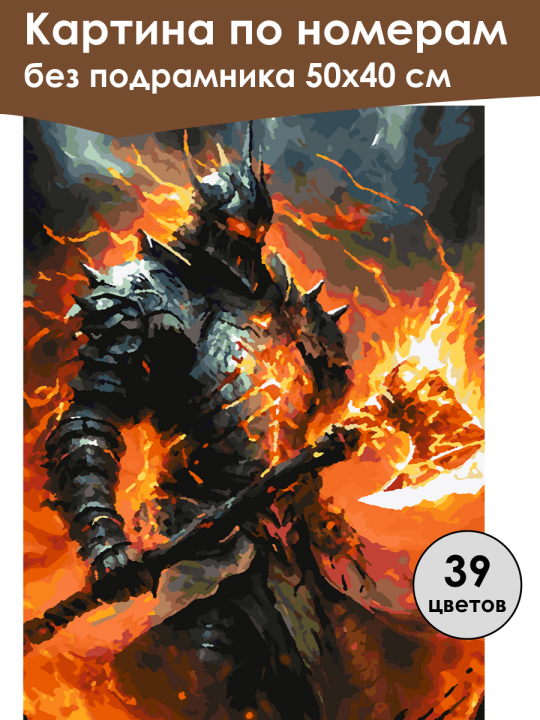 Картина по номерам
без подрамника 50х40 см

39
цветов