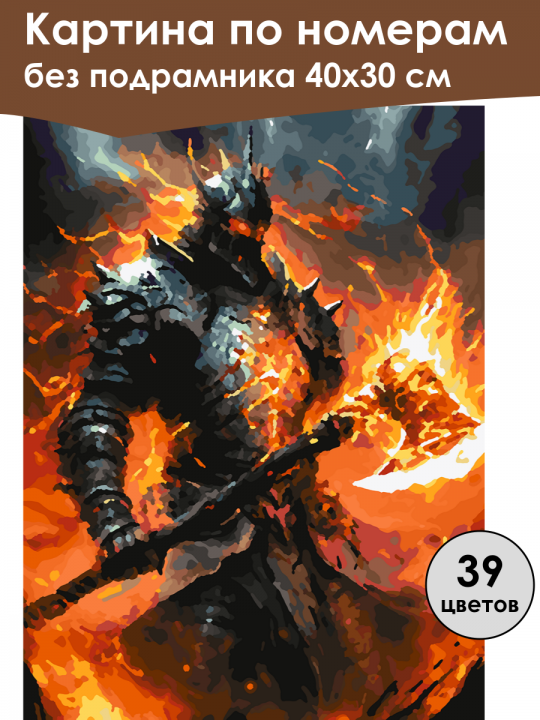 Картина по номерам
без подрамника 40х30 см

39
цветов