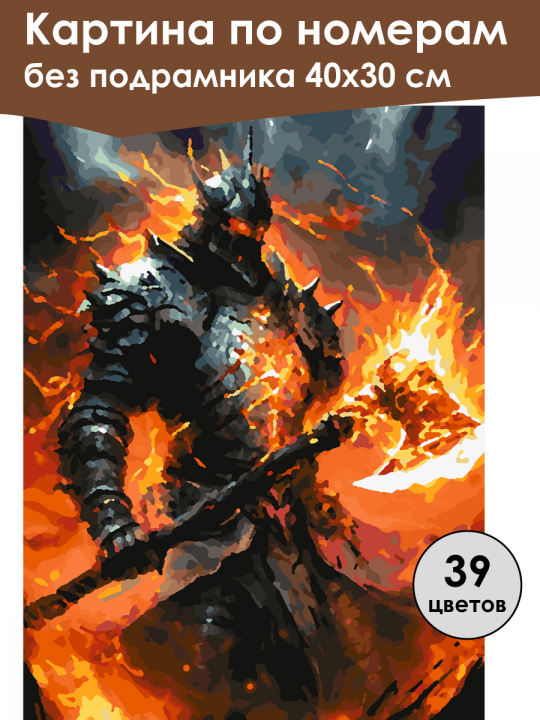 Картина по номерам
без подрамника 40х30 см

39
цветов