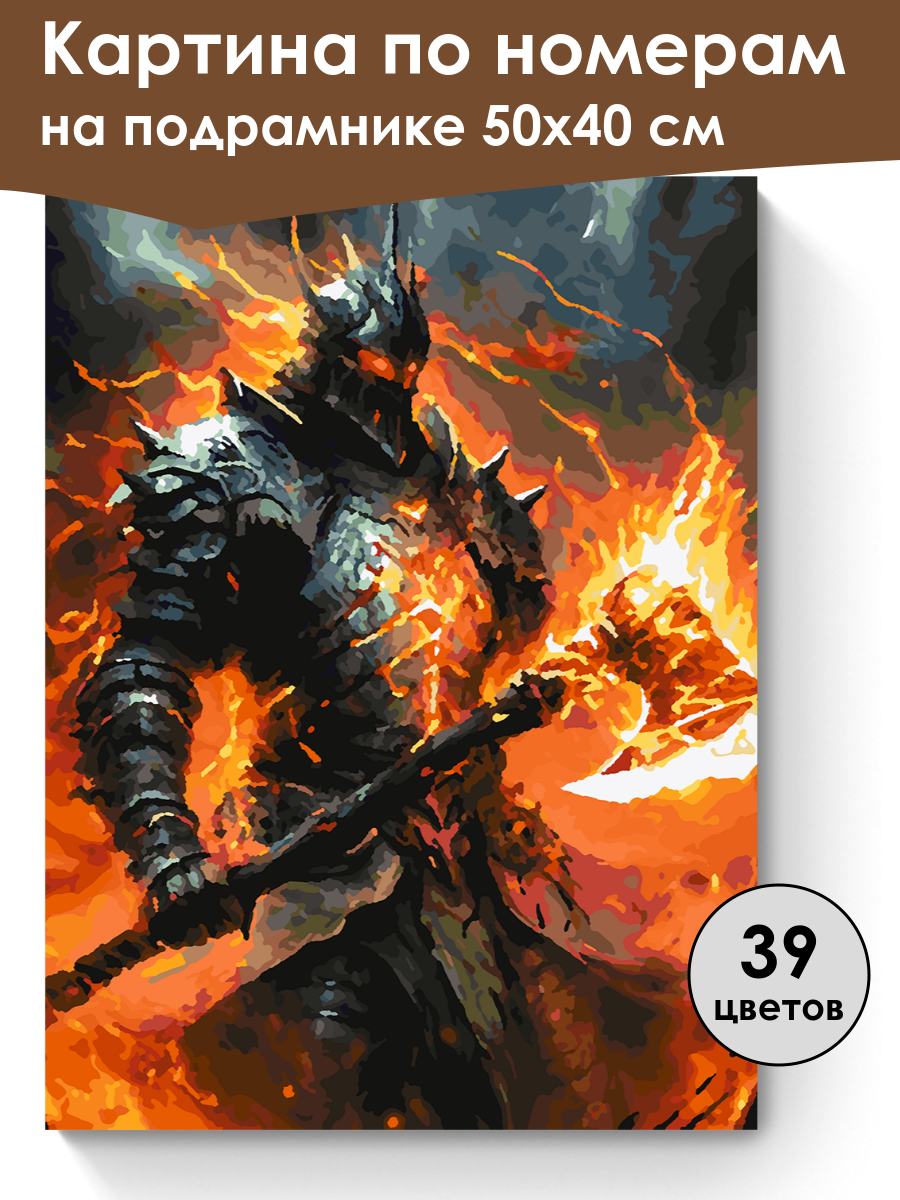 Картина по номерам на подрамнике 50х40 см

39 цветов