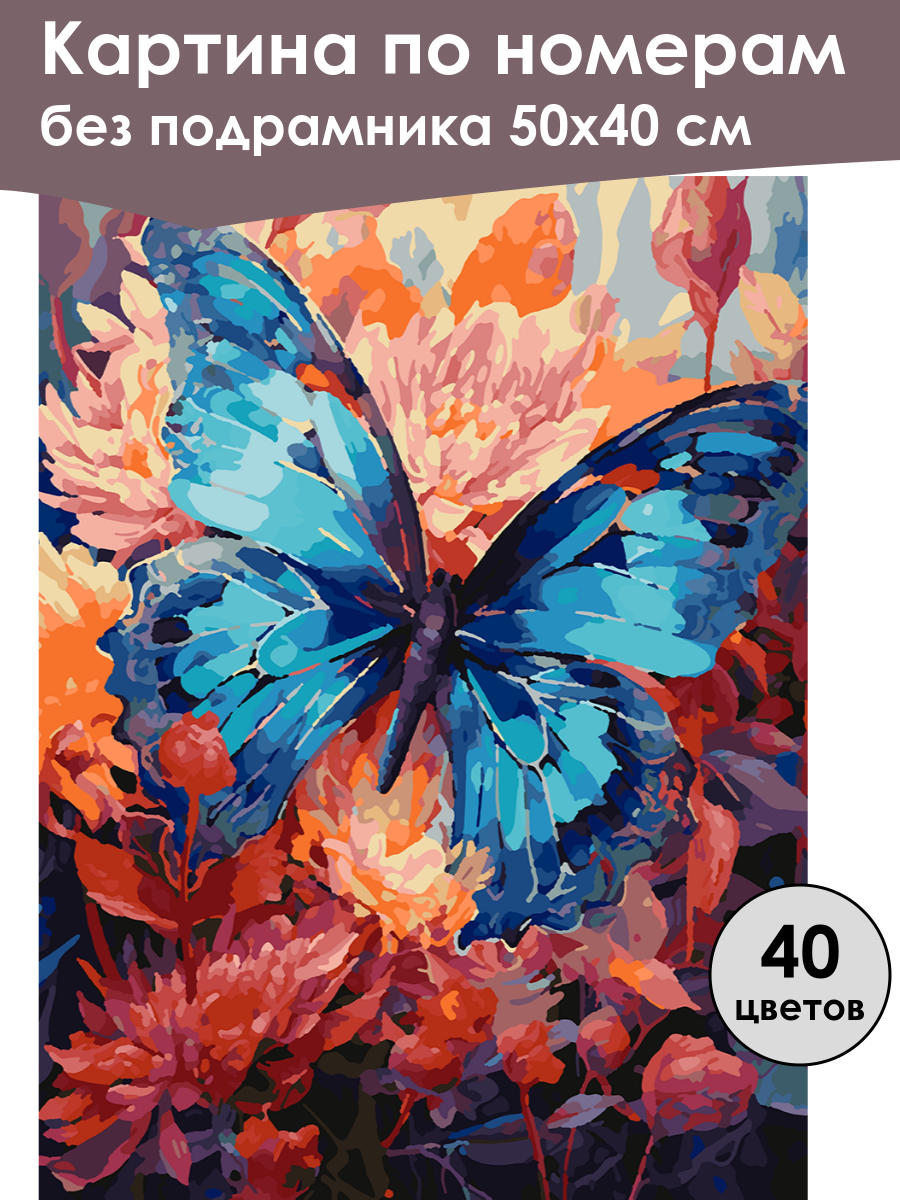 Картина по номерам
без подрамника 50х40 см

40
цветов