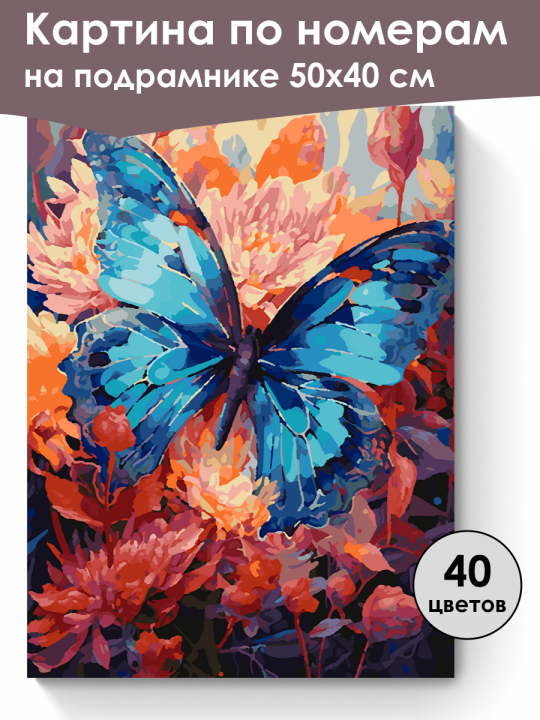 Картина по номерам
на подрамнике 50х40 см

40
цветов