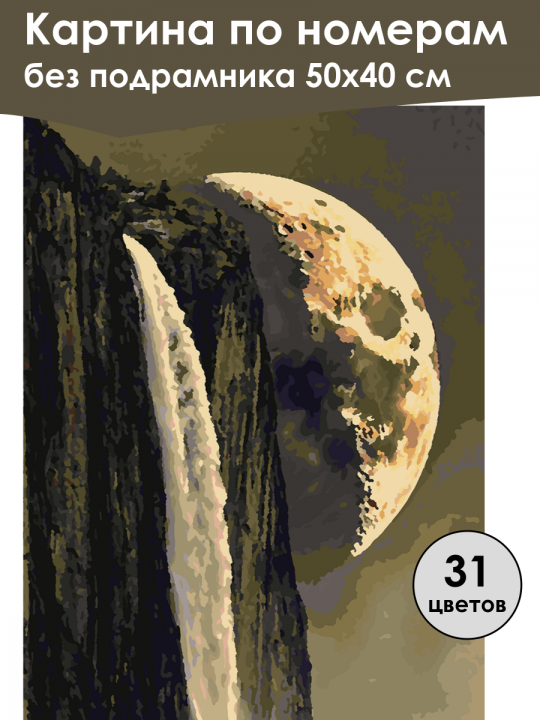 Картина по номерам
без подрамника 50х40 см

31
цветов