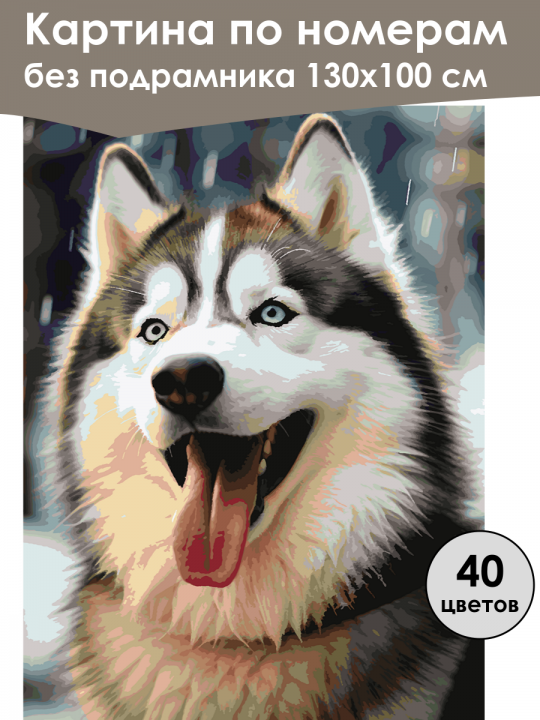 Картина по номерам
без подрамника 130х100 см

40
цветов