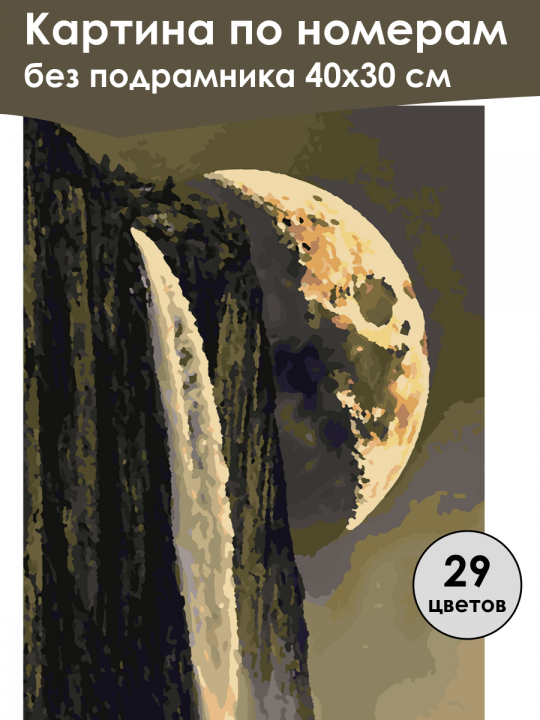 Картина по номерам
без подрамника 40х30 см

29
цветов