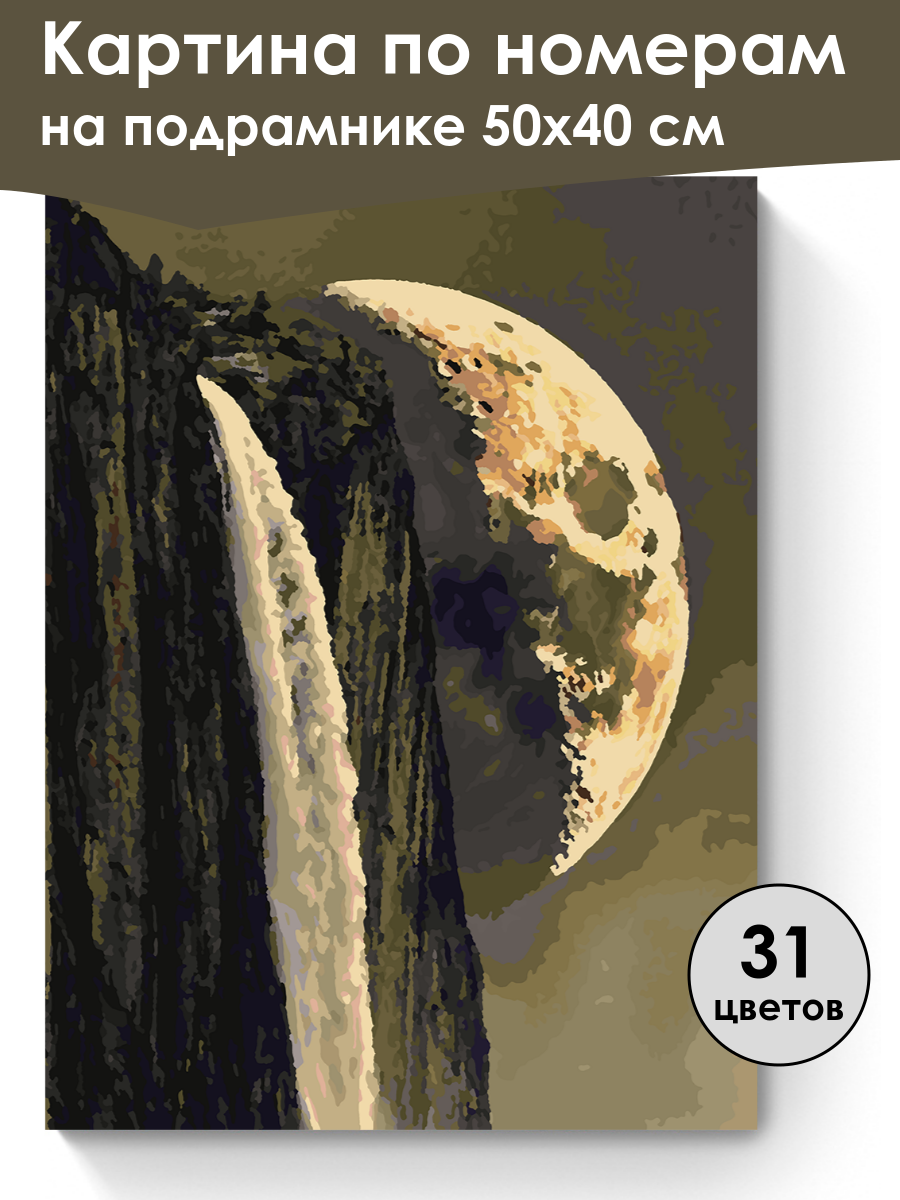 Картина по номерам
на подрамнике 50х40 см

31
цветов