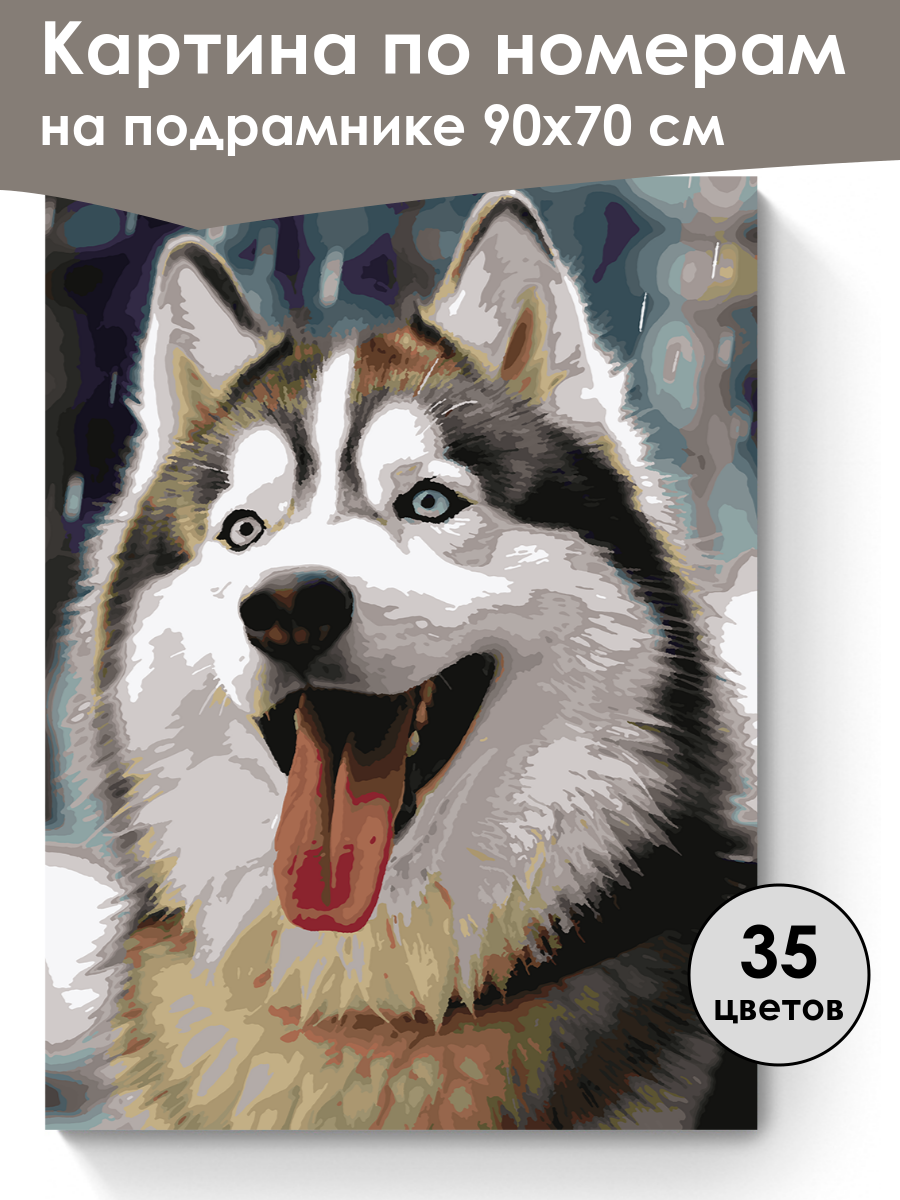 Картина по номерам
на подрамнике 90х70 см

35
цветов