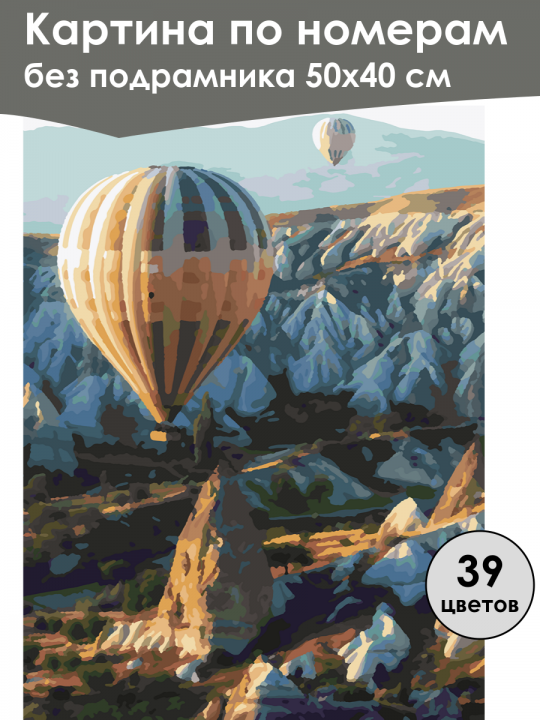 Картина по номерам
без подрамника 50х40 см

39
цветов