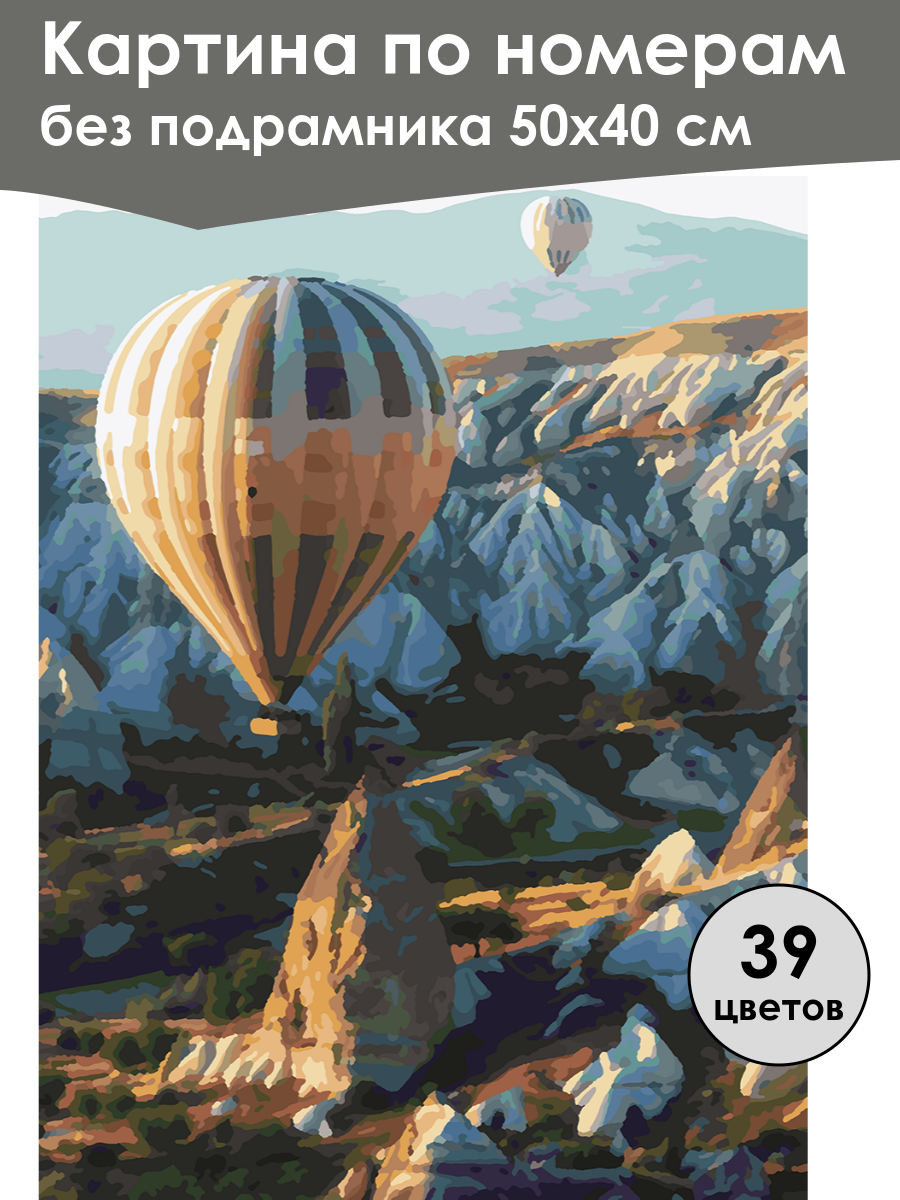 Картина по номерам
без подрамника 50х40 см

39
цветов