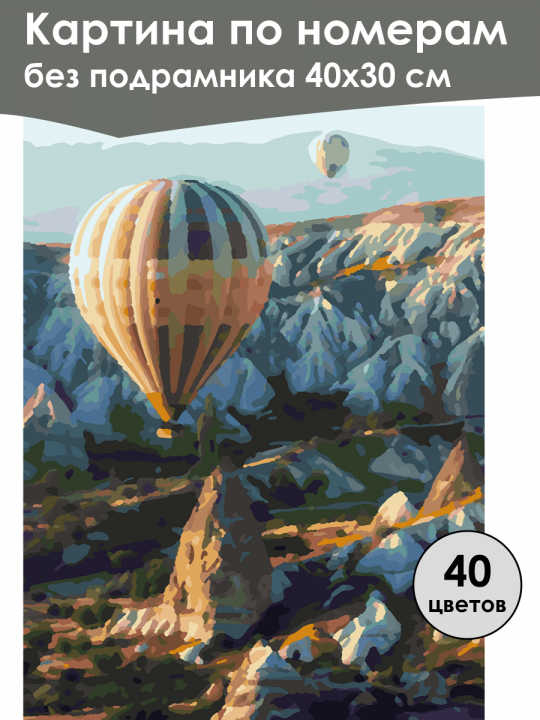 Картина по номерам
без подрамника 40х30 см

40
цветов