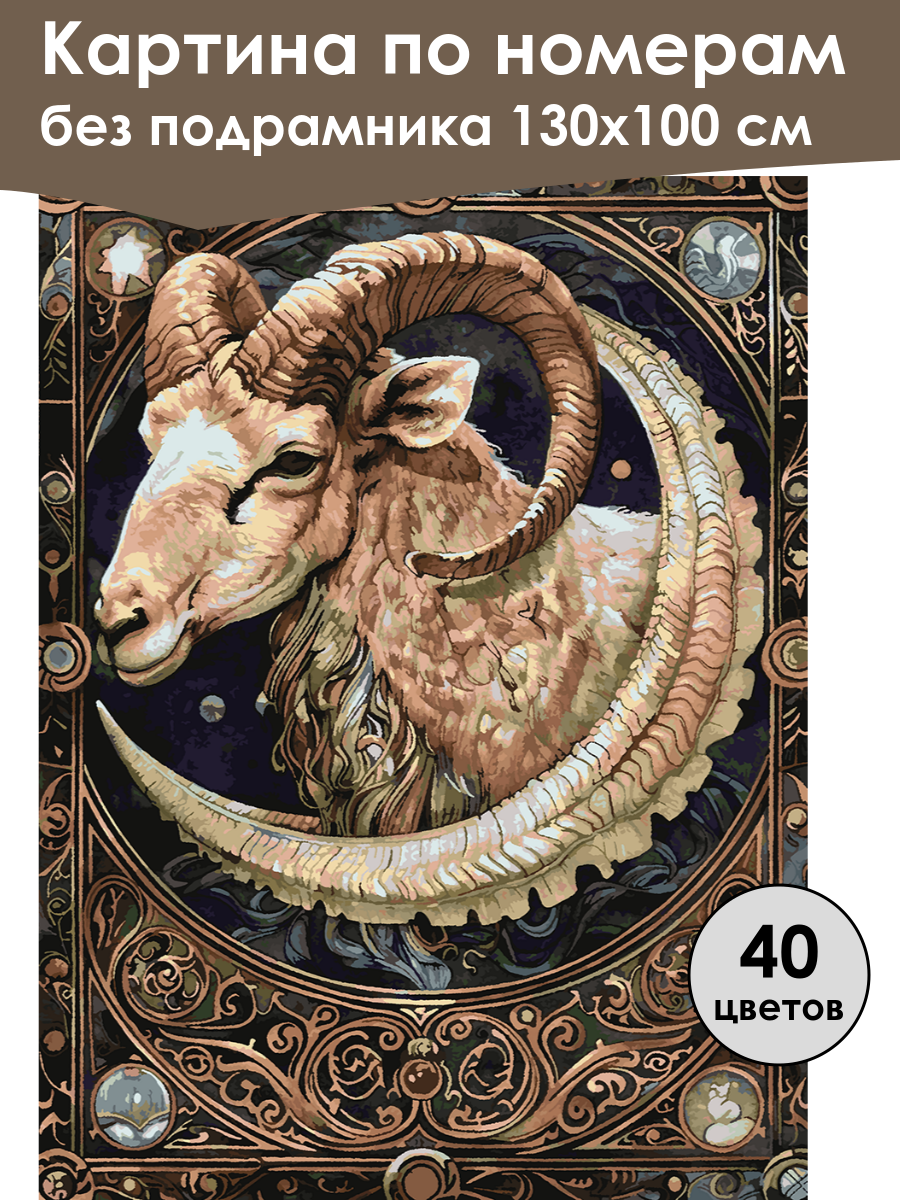 Картина по номерам
без подрамника 130х100 см

40
цветов