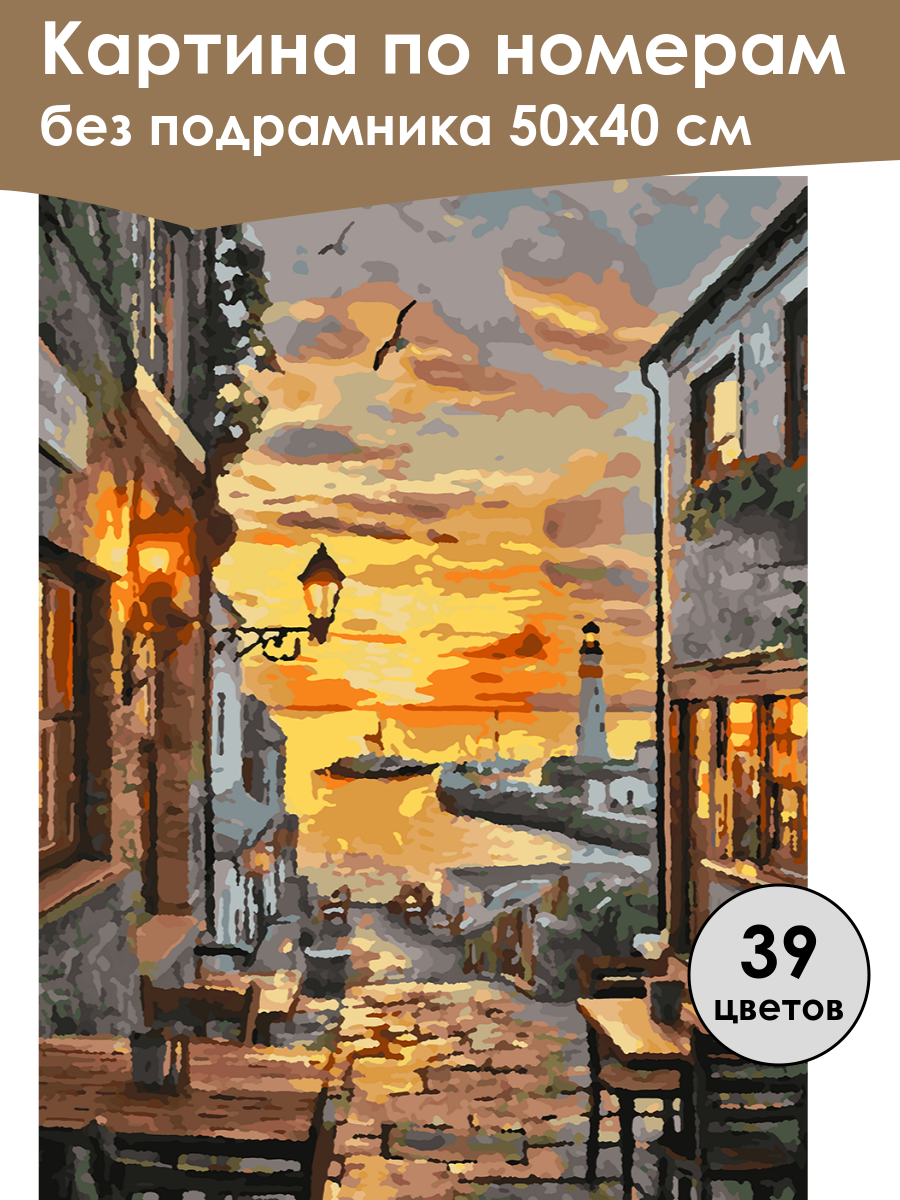 Картина по номерам
без подрамника 50х40 см

39
цветов