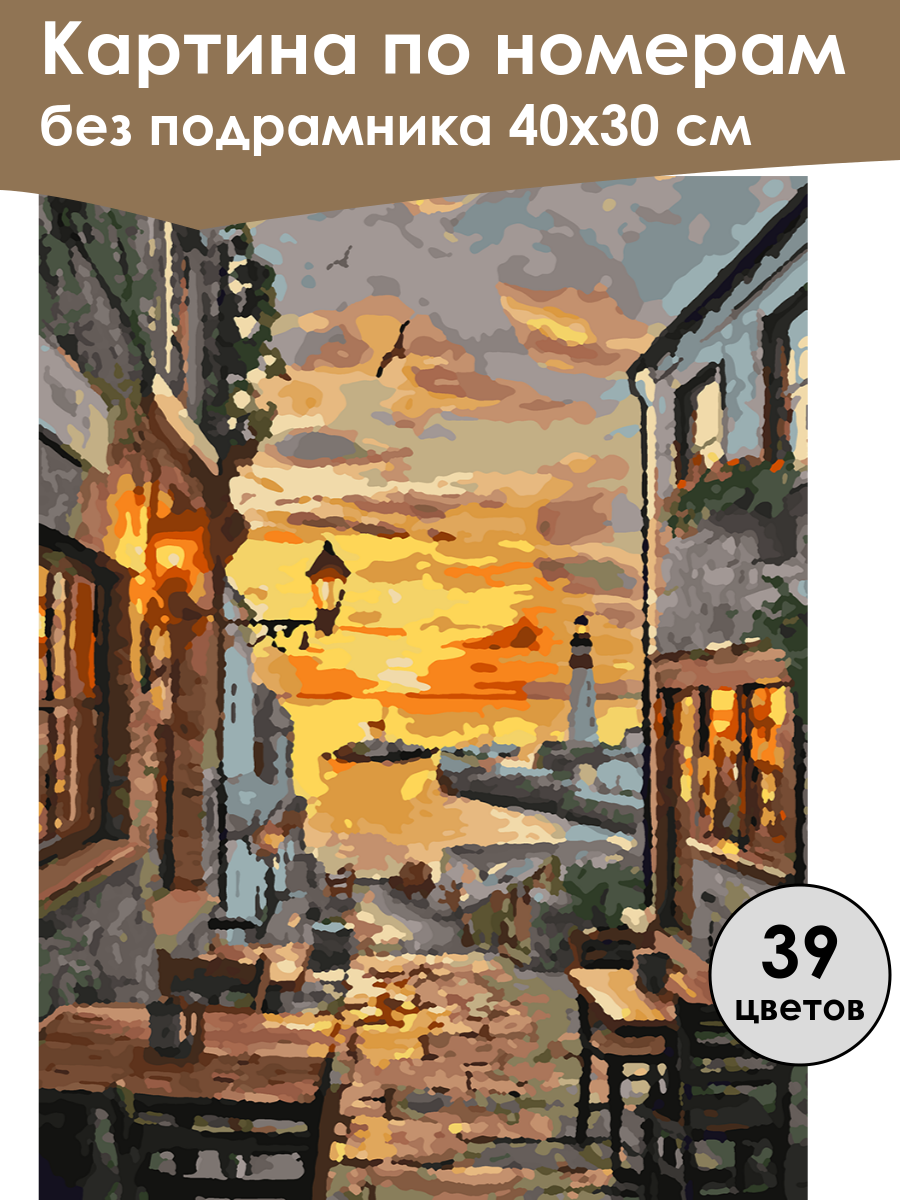 Картина по номерам
без подрамника 40х30 см

39
цветов