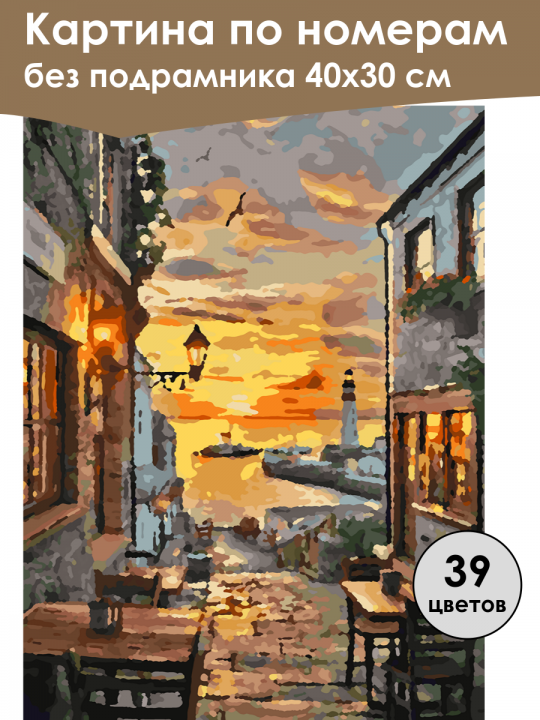 Картина по номерам
без подрамника 40х30 см

39
цветов