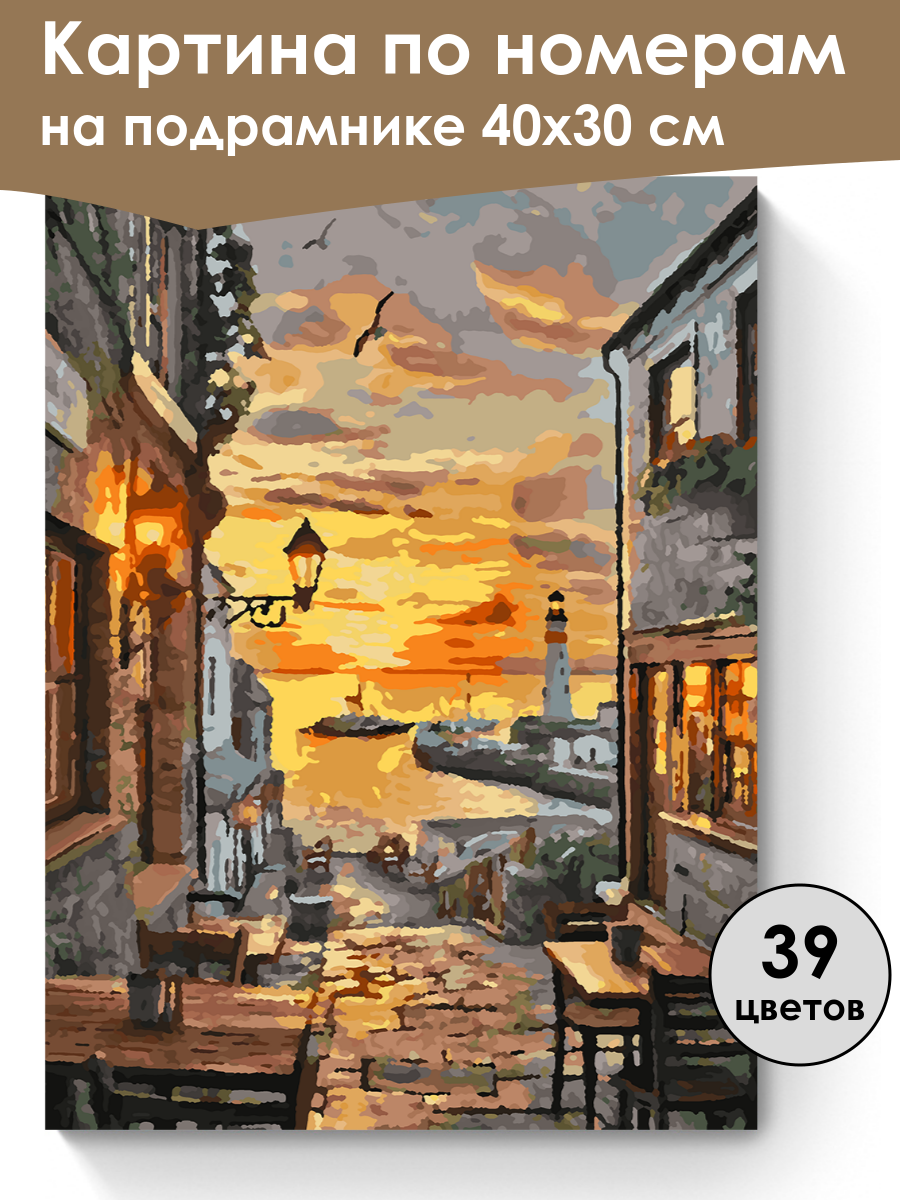 Картина по номерам
на подрамнике 40х30 см

39
цветов