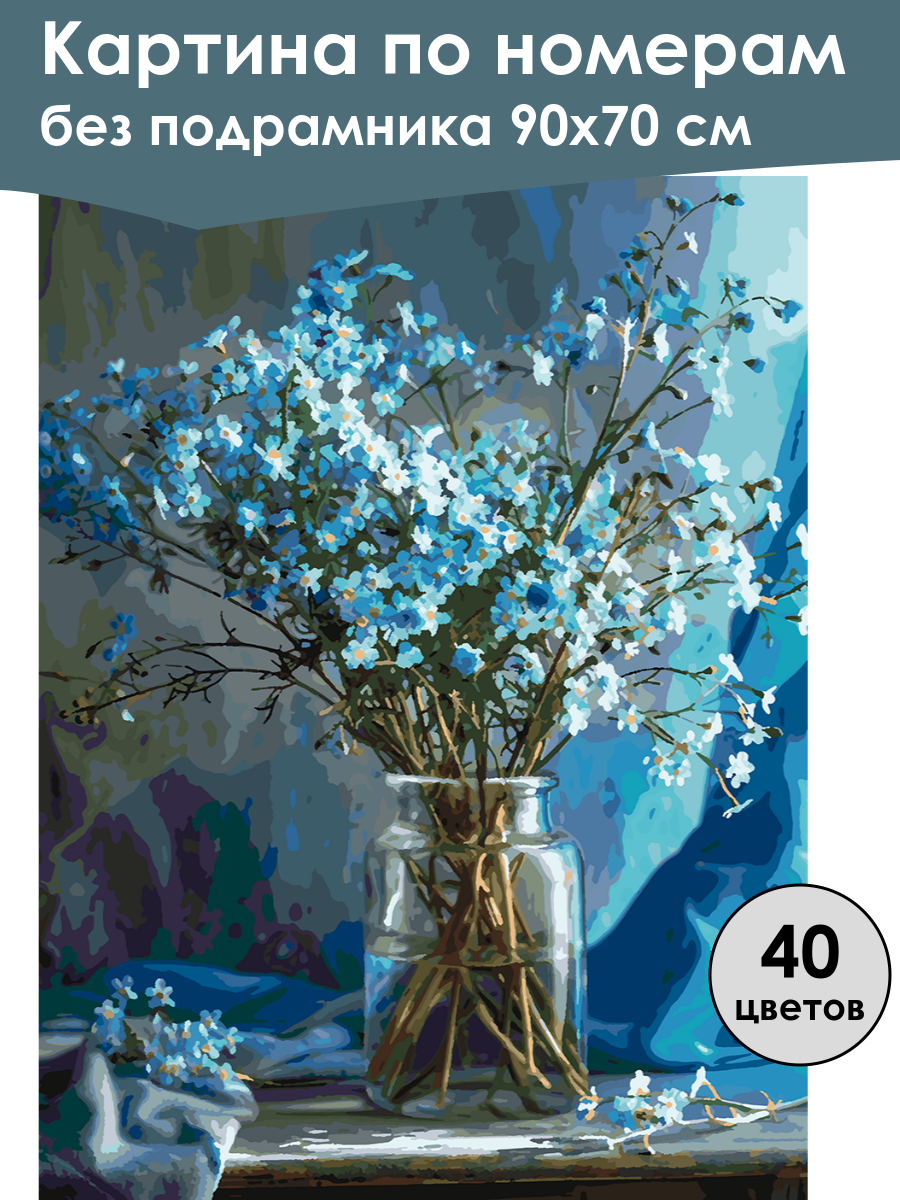 Картина по номерам
без подрамника 90х70 см

40
цветов