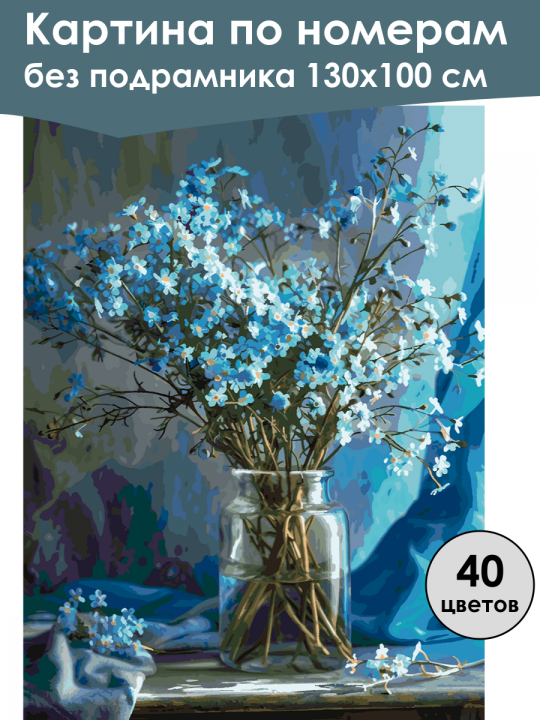 Картина по номерам
без подрамника 130х100 см

40
цветов