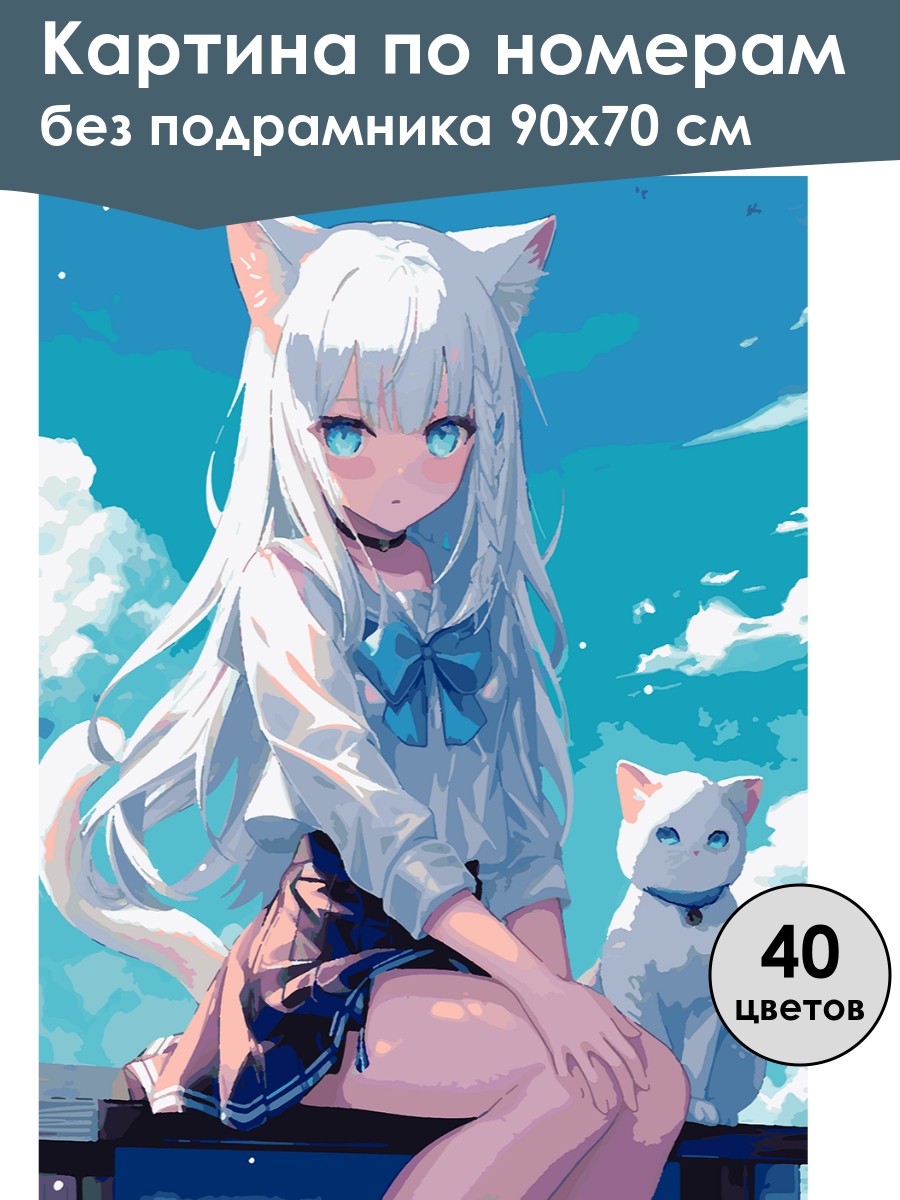 Картина по номерам
без подрамника 90х70 см

40
цветов