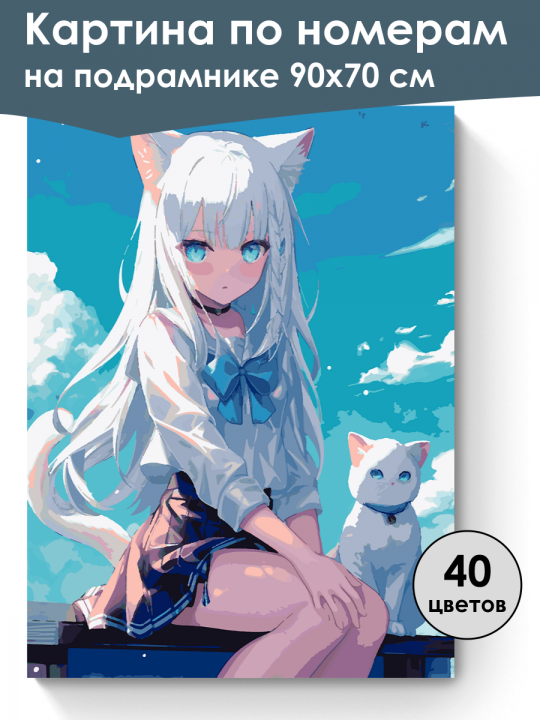 Картина по номерам на подрамнике 90х70 см

40 цветов