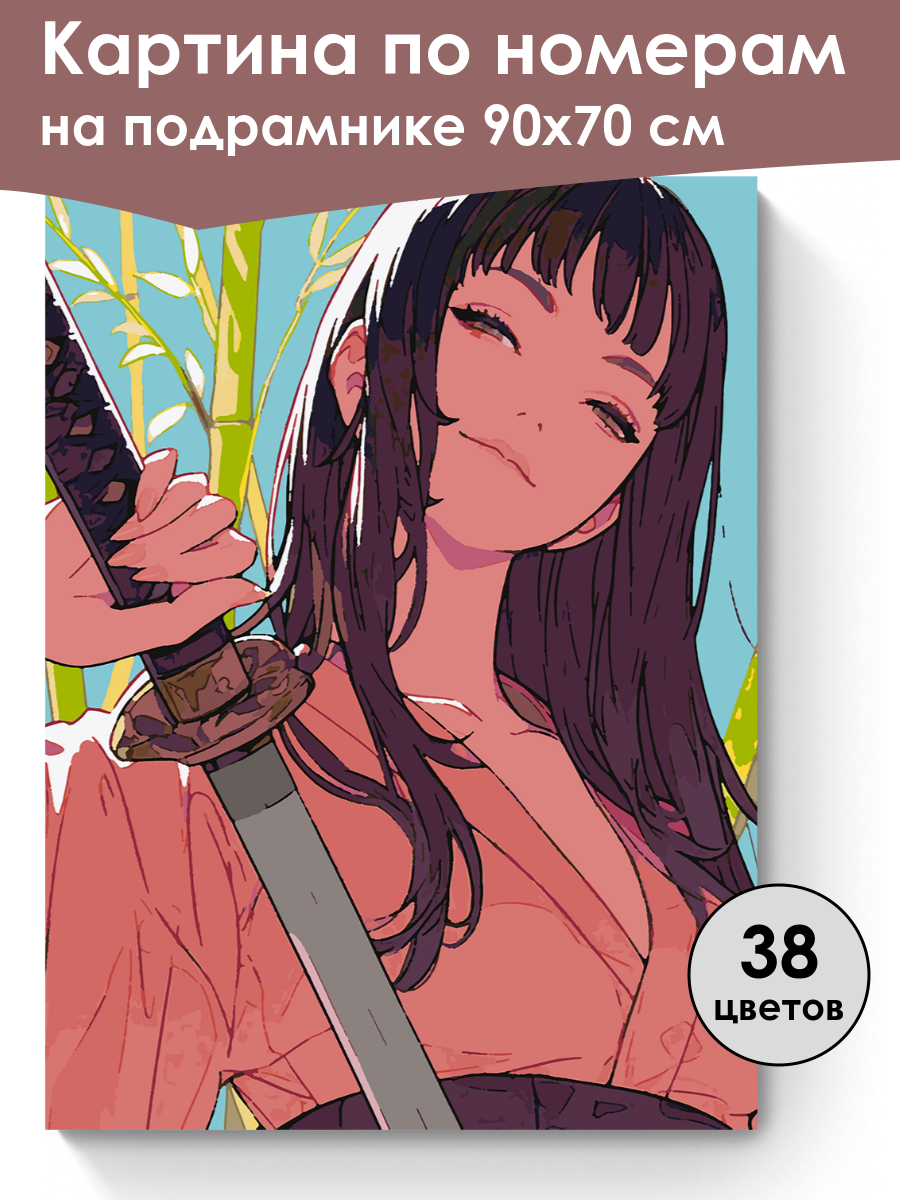 Картина по номерам
на подрамнике 90х70 см

38
цветов