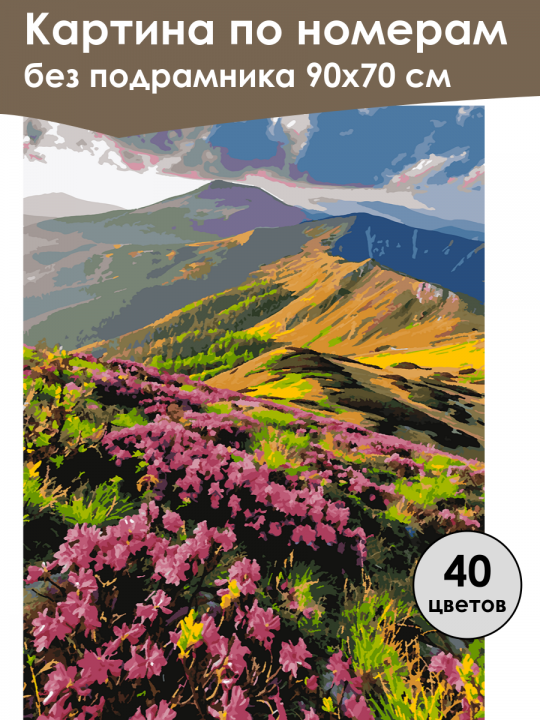 Картина по номерам
без подрамника 90х70 см

40
цветов