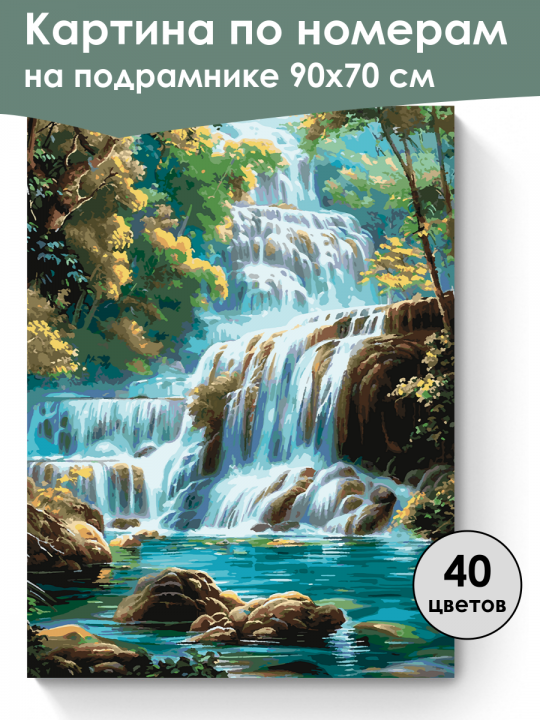 Картина по номерам
на подрамнике 90х70 см

40
цветов