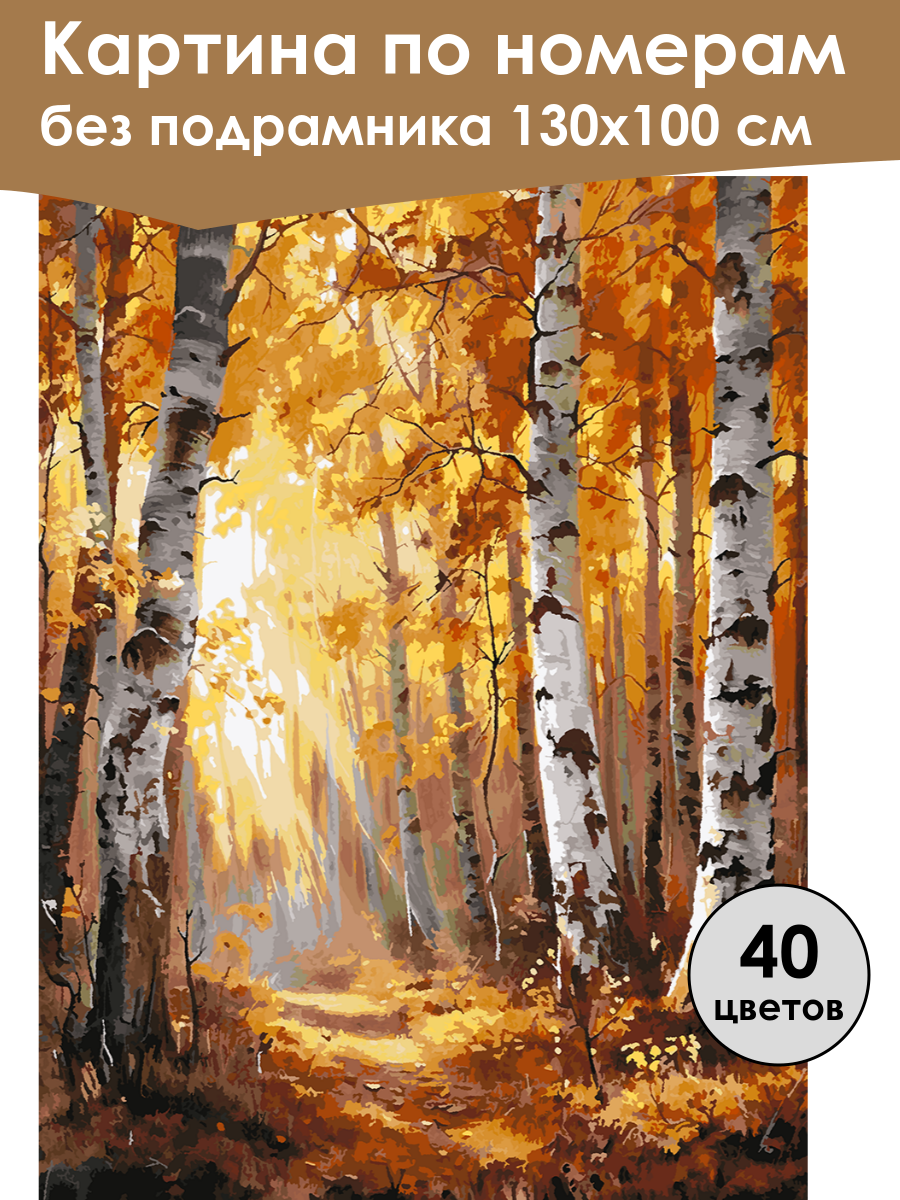 Картина по номерам
без подрамника 130х100 см

40
цветов