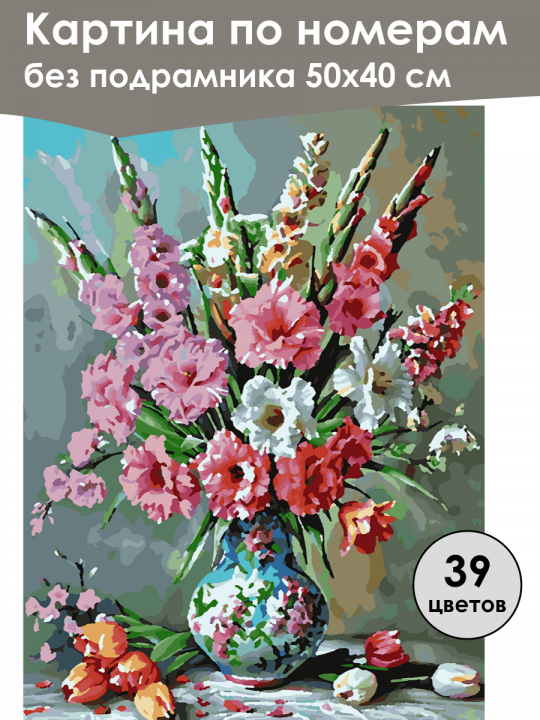 Картина по номерам
без подрамника 50х40 см

39
цветов