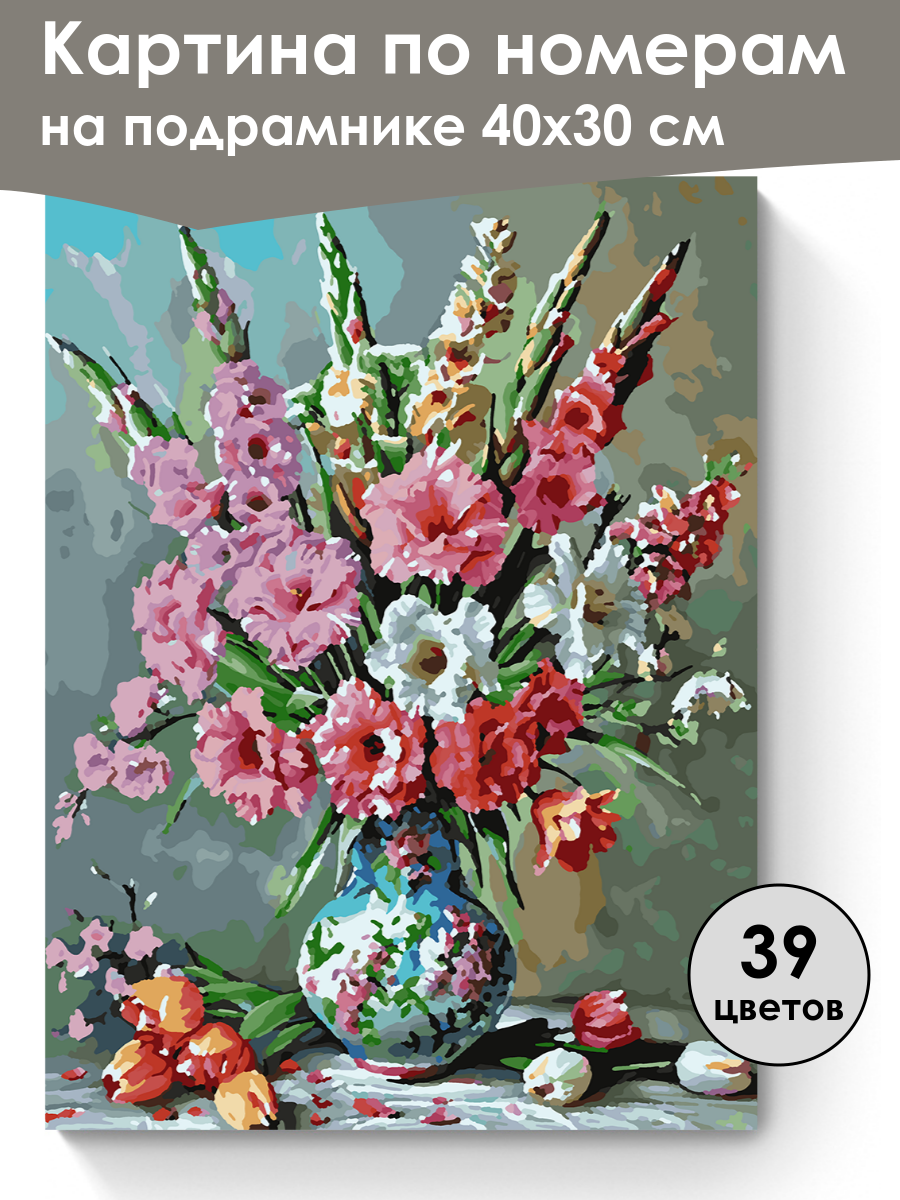 Картина по номерам
на подрамнике 40х30 см

39
цветов