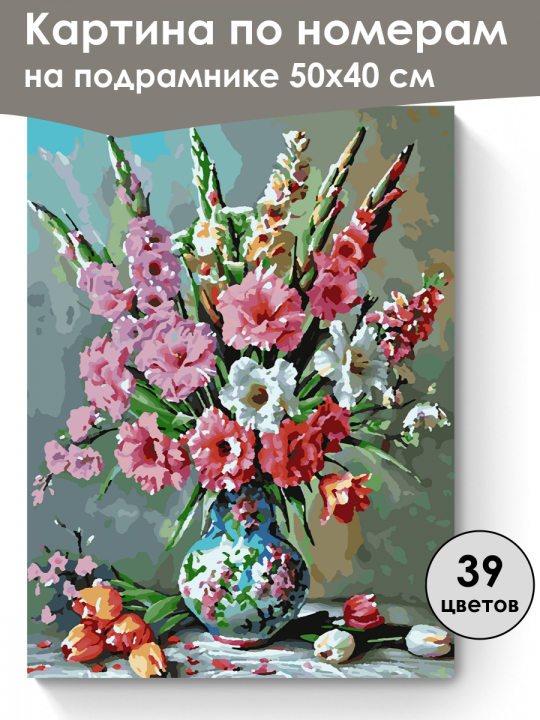 Картина по номерам
на подрамнике 50х40 см

39
цветов