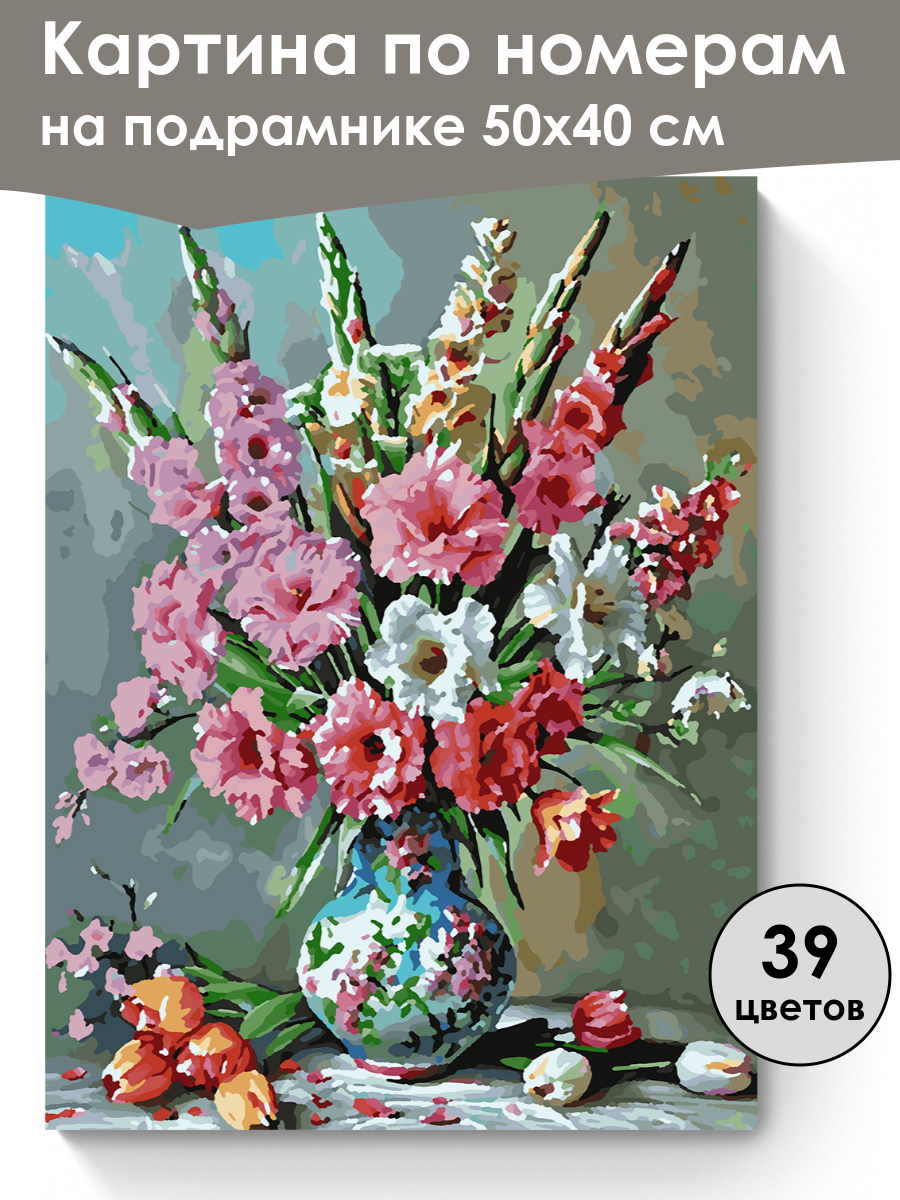 Картина по номерам
на подрамнике 50х40 см

39
цветов