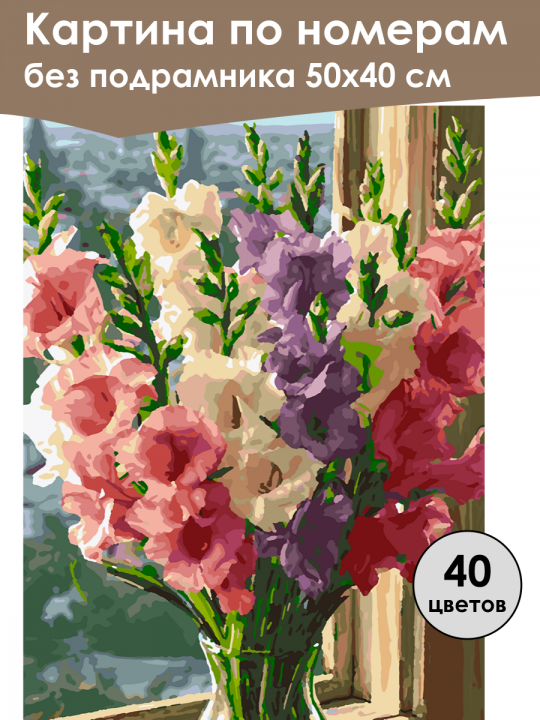 Картина по номерам
без подрамника 50х40 см

40
цветов