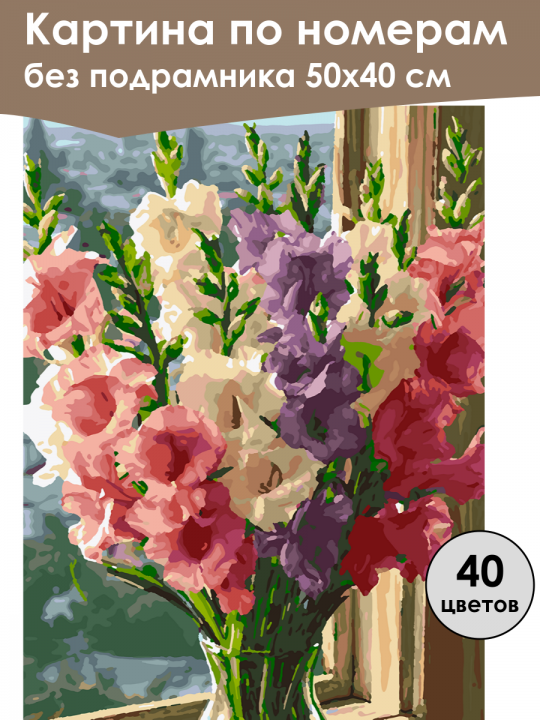 Картина по номерам без подрамника 50х40 см

40 цветов