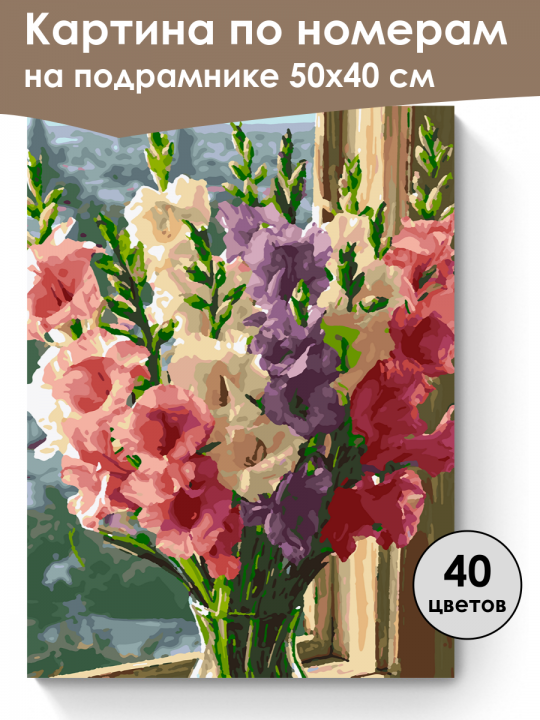 Картина по номерам
на подрамнике 50x40 см

40
цветов