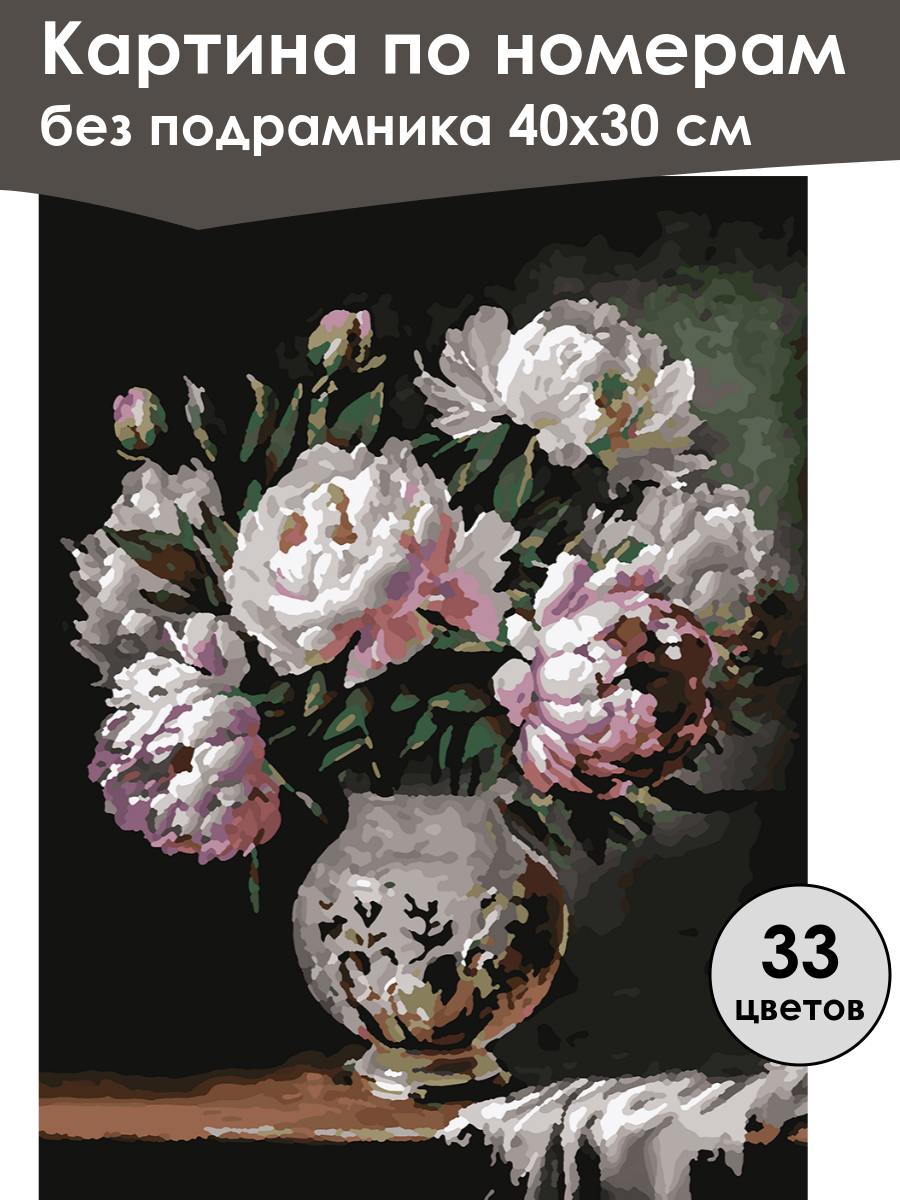 Картина по номерам без подрамника 40х30 см

33 цветов