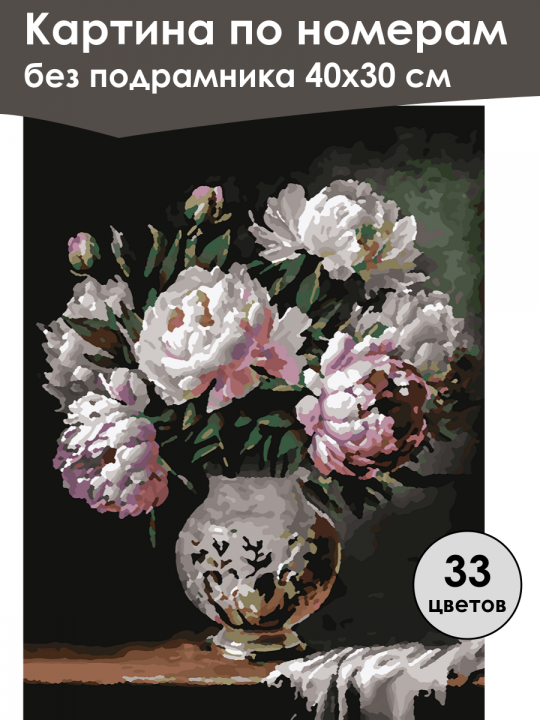 Картина по номерам
без подрамника 40х30 см

33
цветов