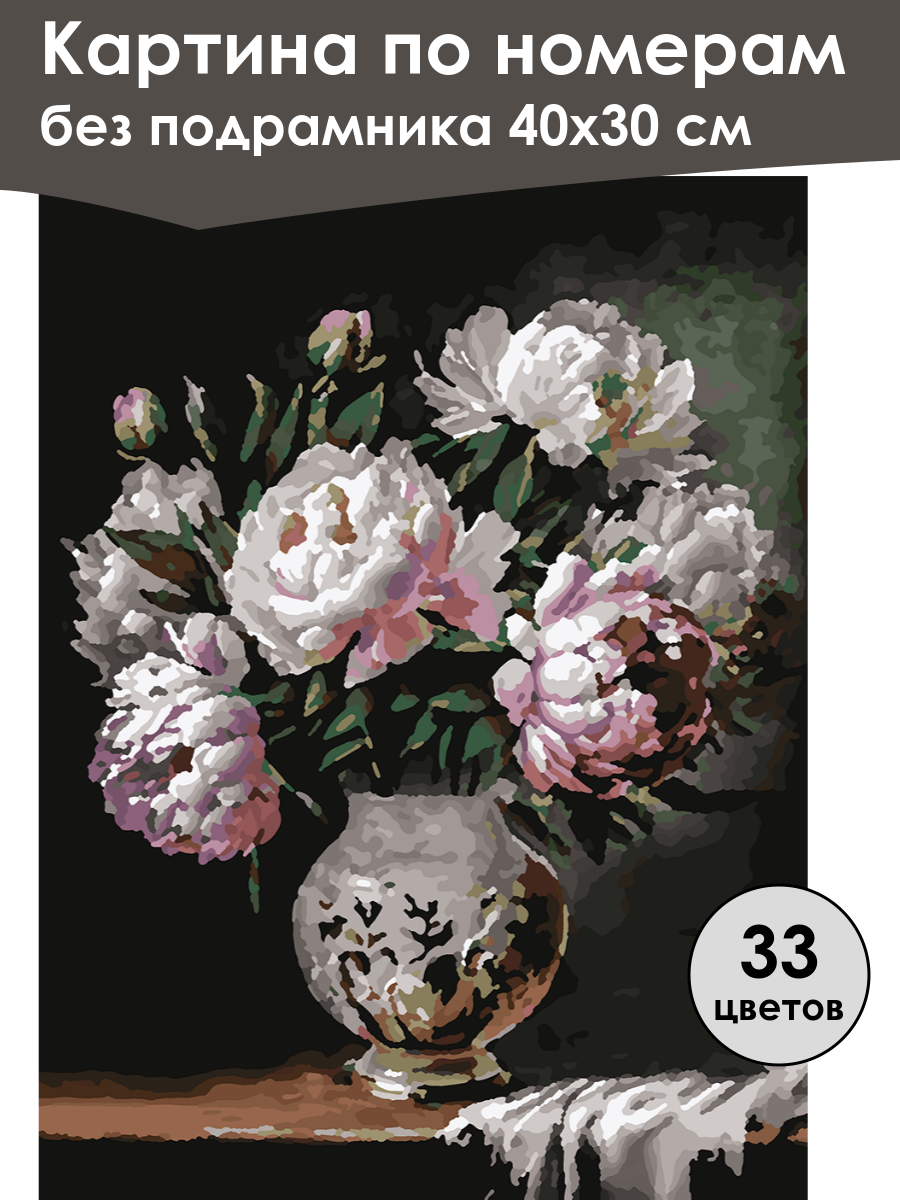 Картина по номерам
без подрамника 40х30 см

33
цветов