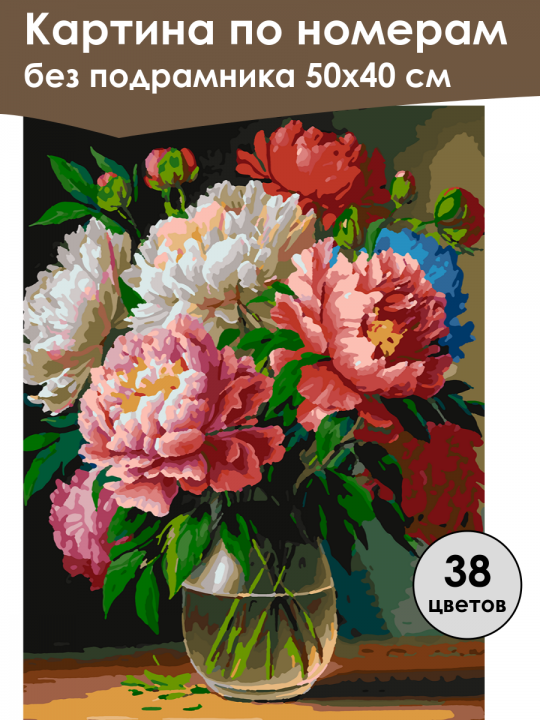 Картина по номерам
без подрамника 50х40 см

38
цветов