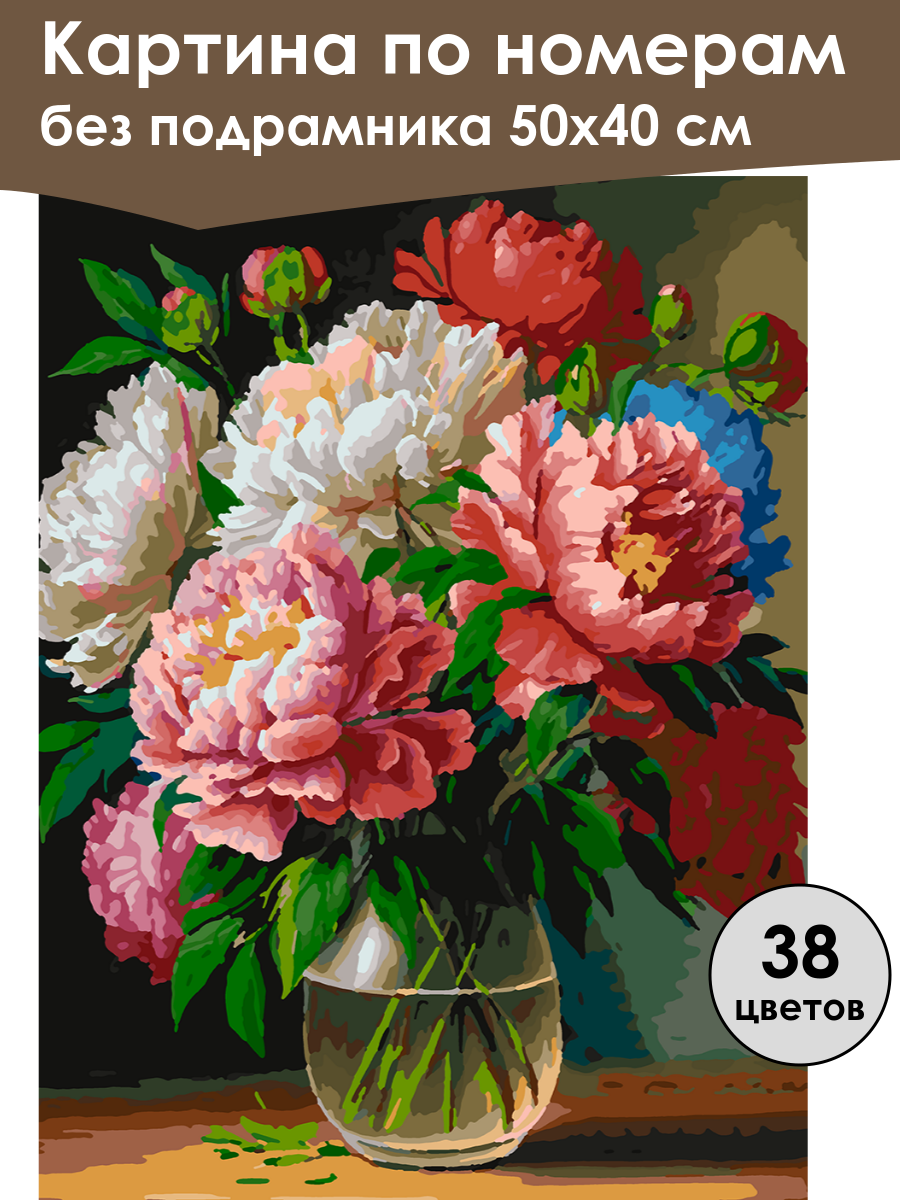 Картина по номерам
без подрамника 50х40 см

38
цветов