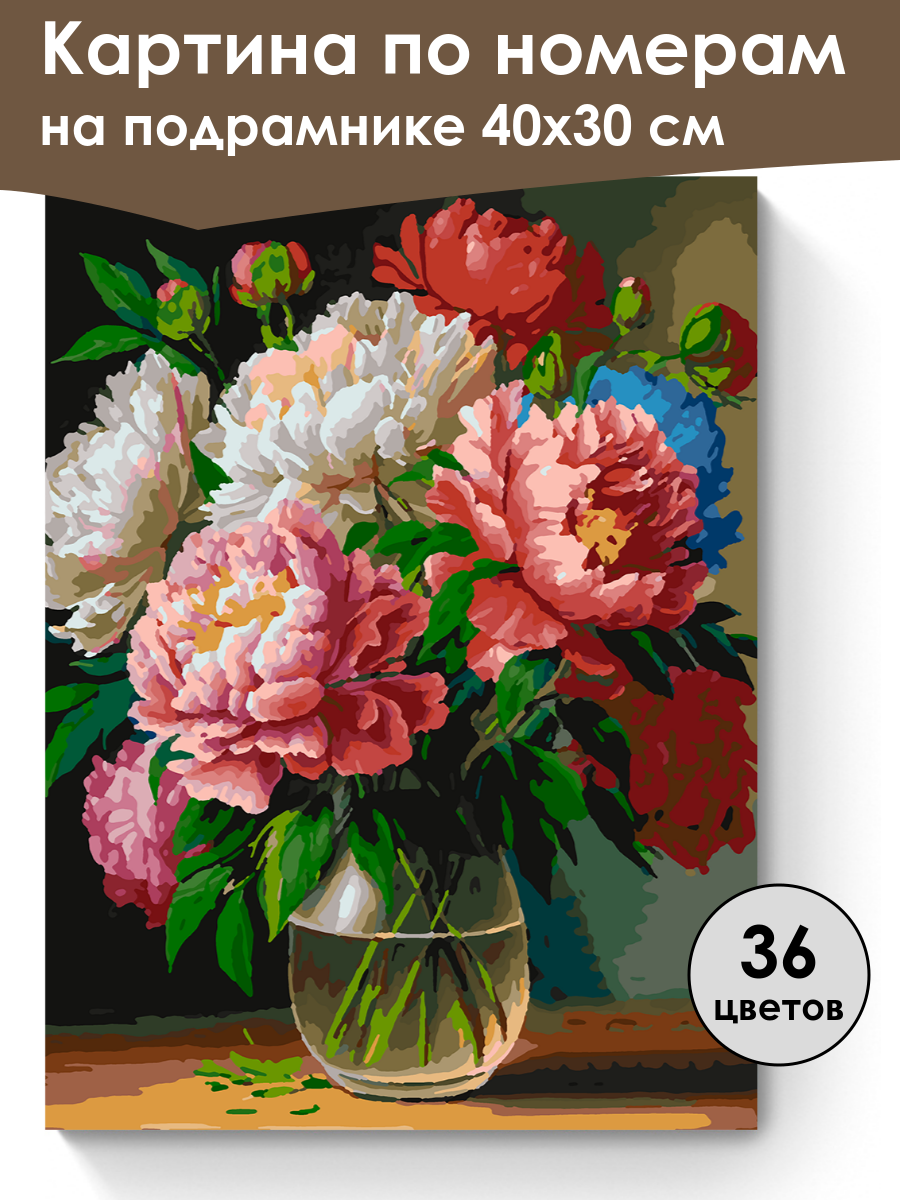 Картина по номерам на подрамнике 40х30 см

36 цветов