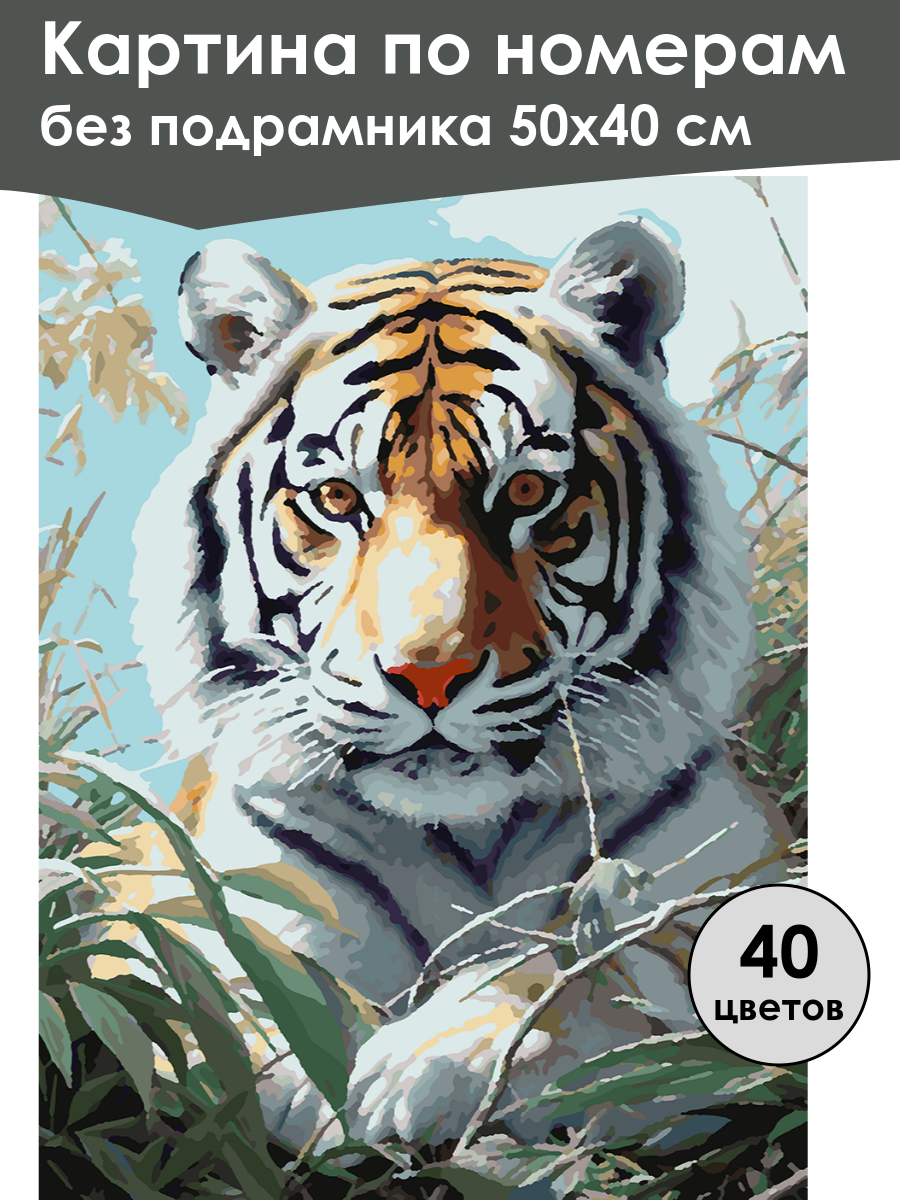 Картина по номерам
без подрамника 50х40 см

40
цветов