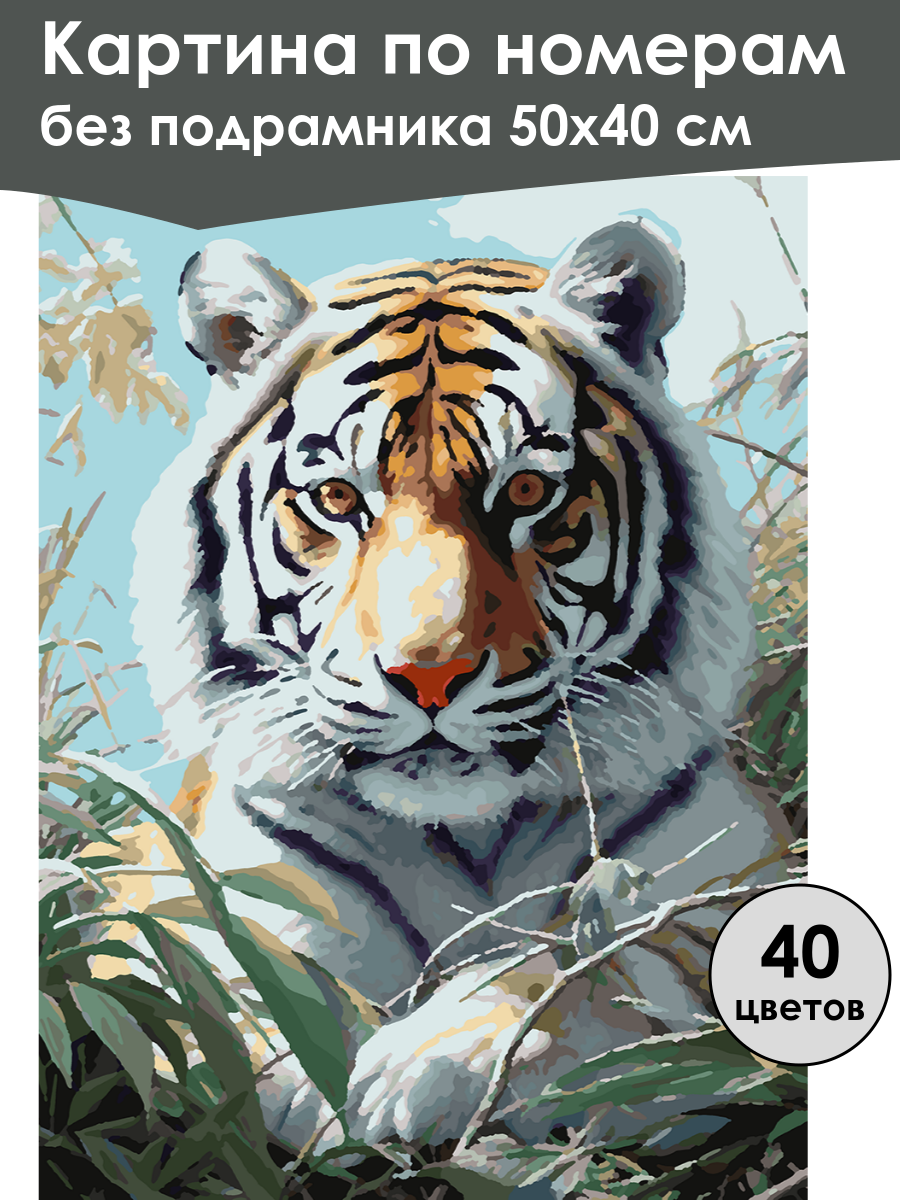 Картина по номерам
без подрамника 50х40 см

40
цветов