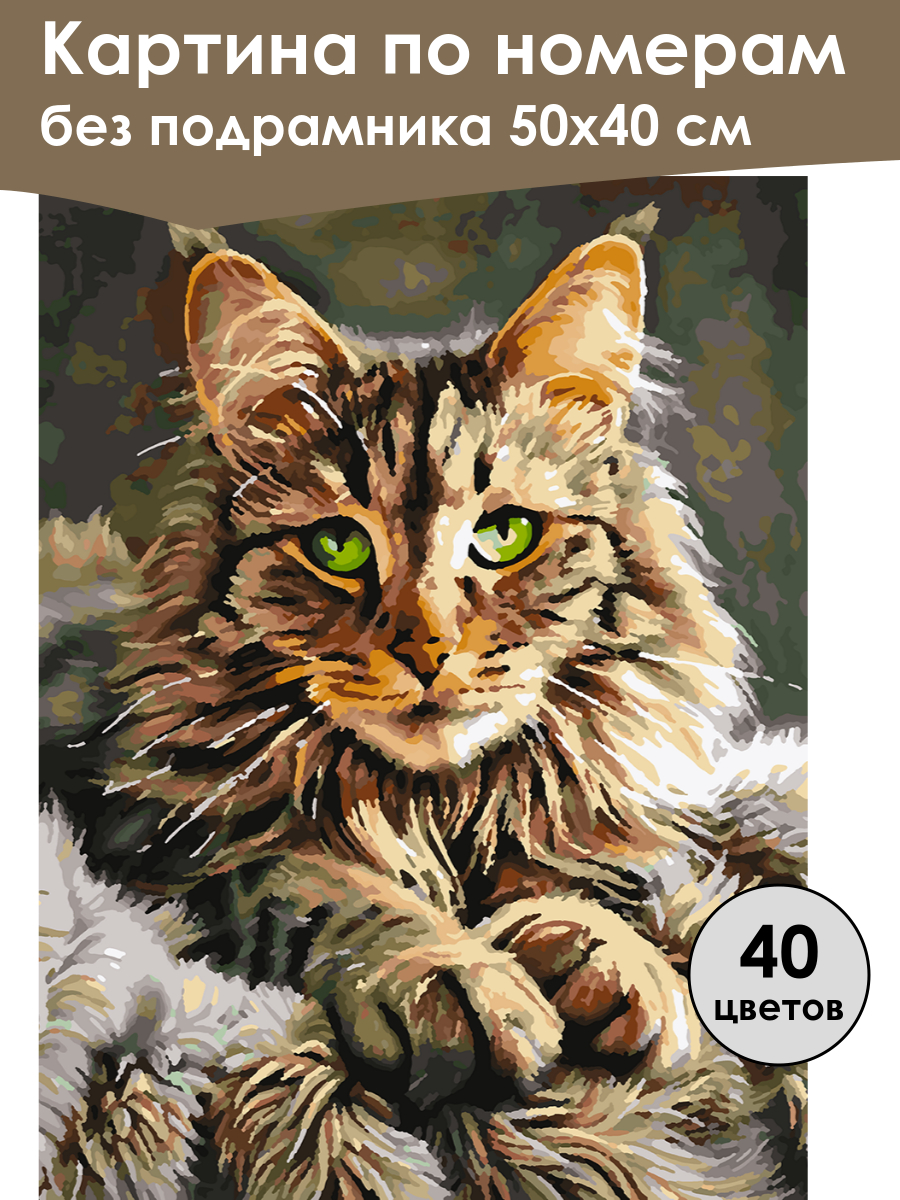 Картина по номерам
без подрамника 50х40 см

40
цветов