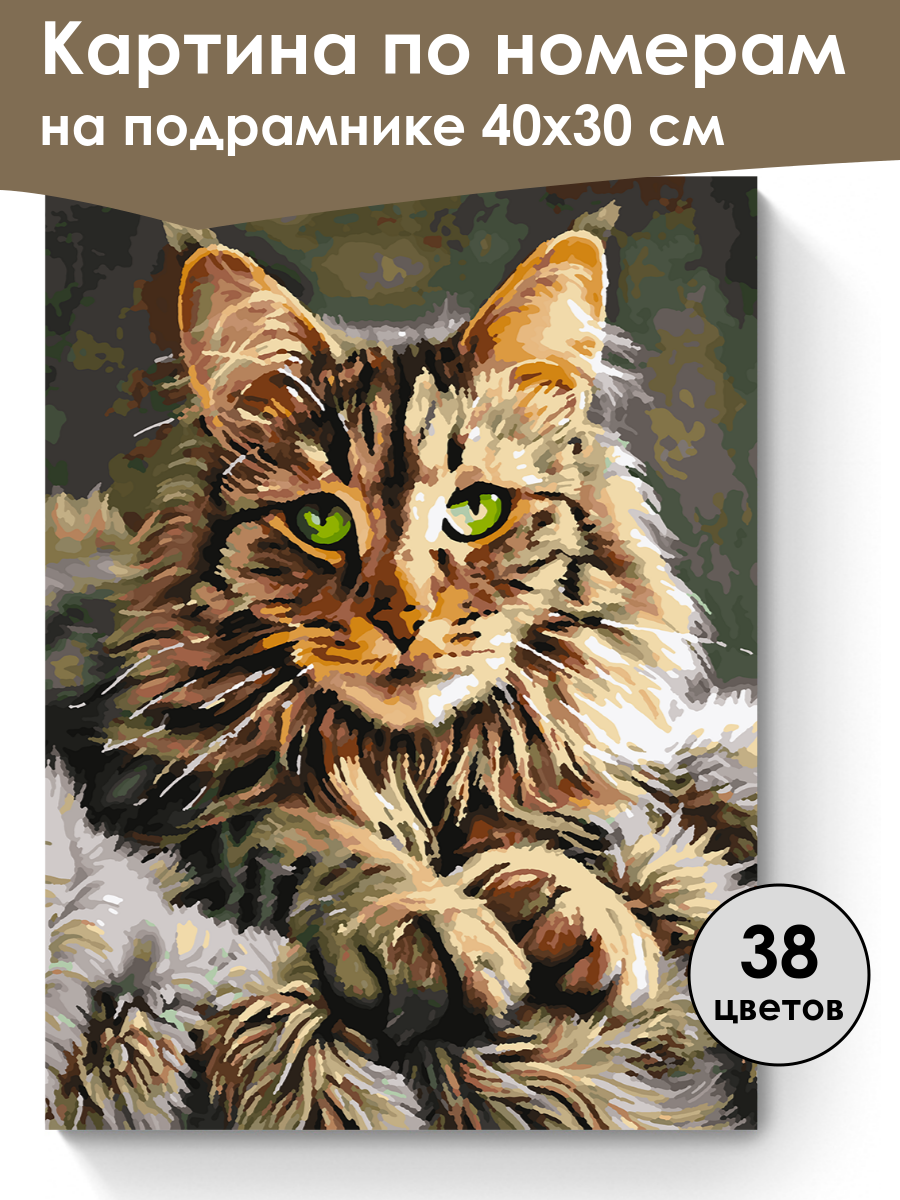 Картина по номерам
на подрамнике 40х30 см

38
цветов